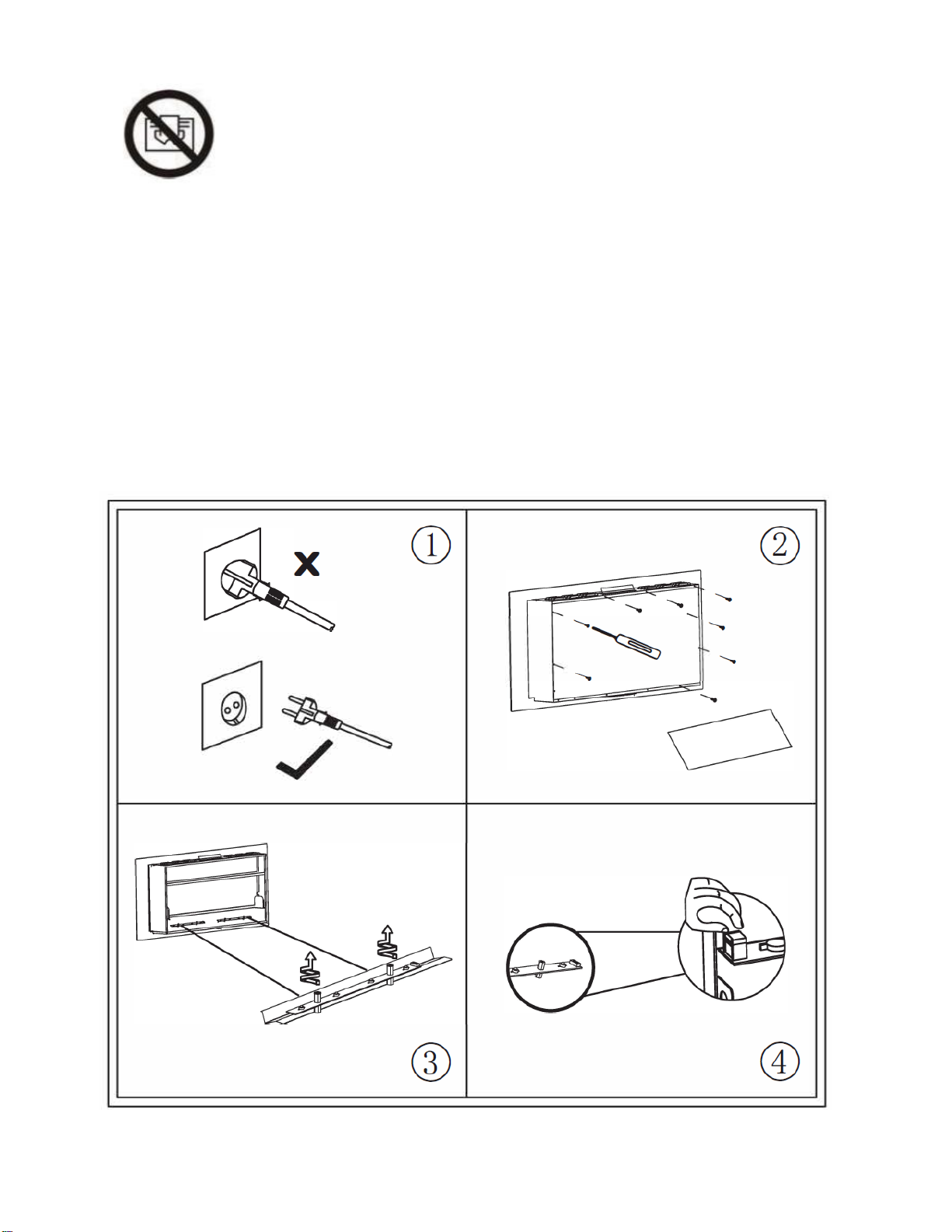 ①

②

③

④