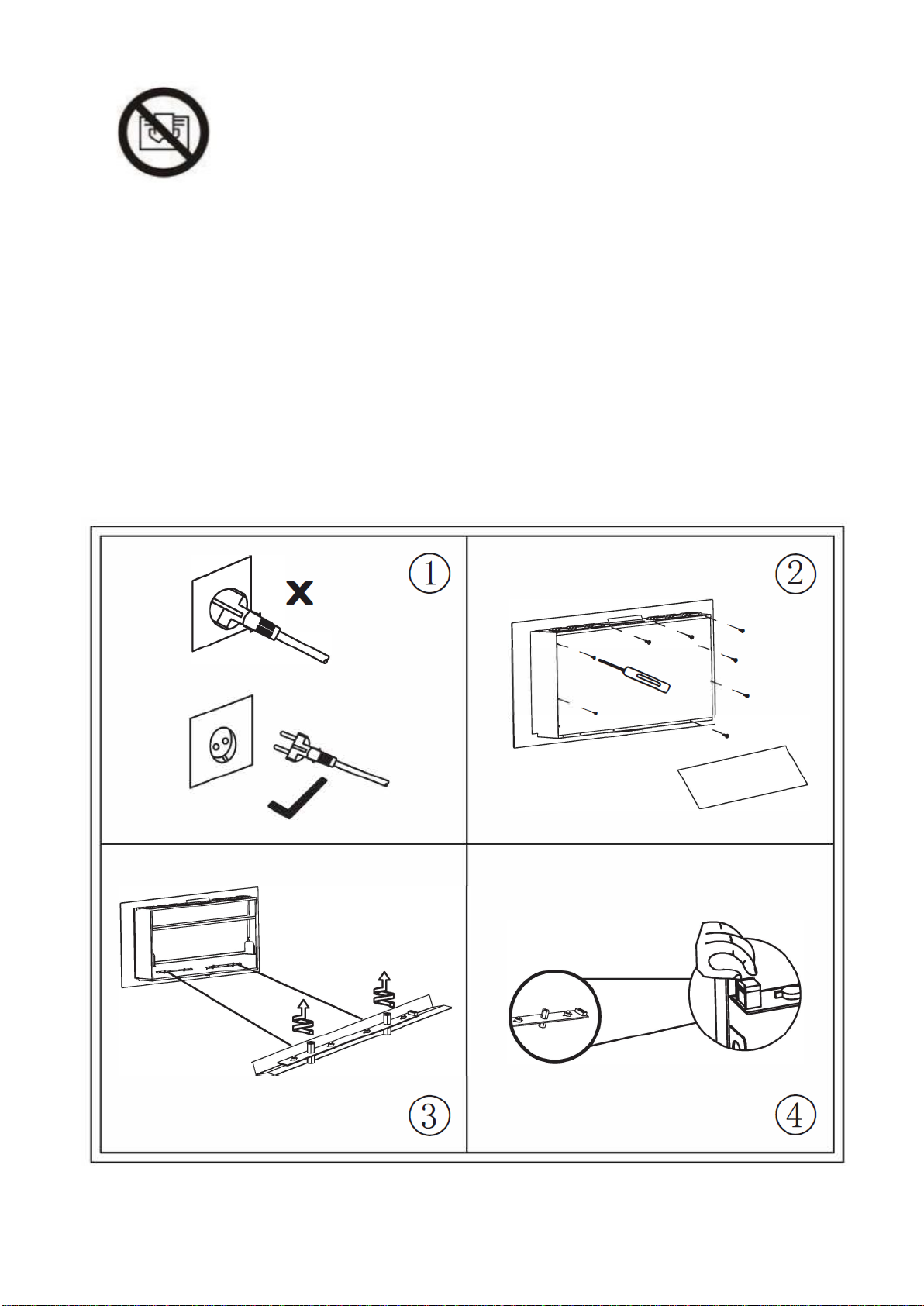 ①

②

③

④