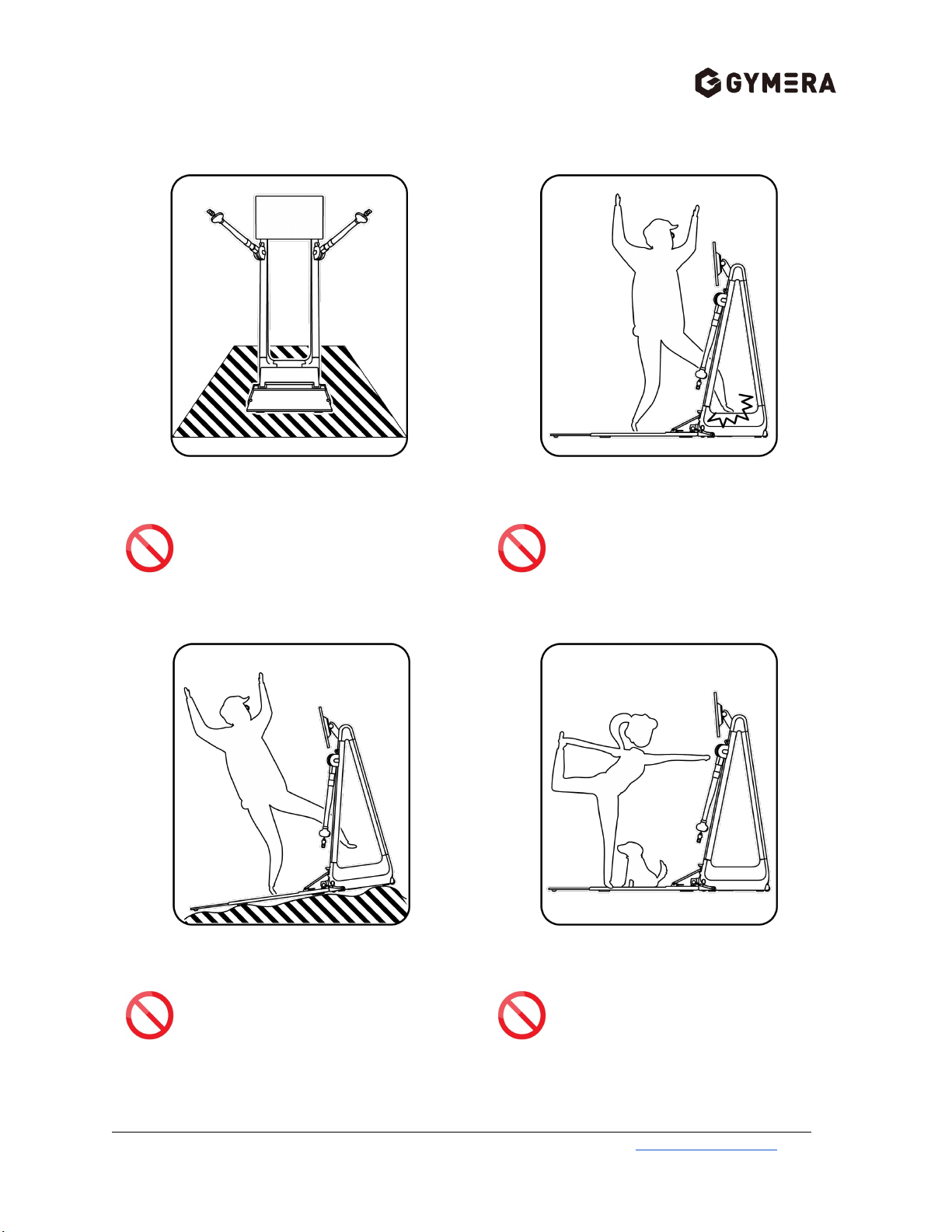 GYMERA