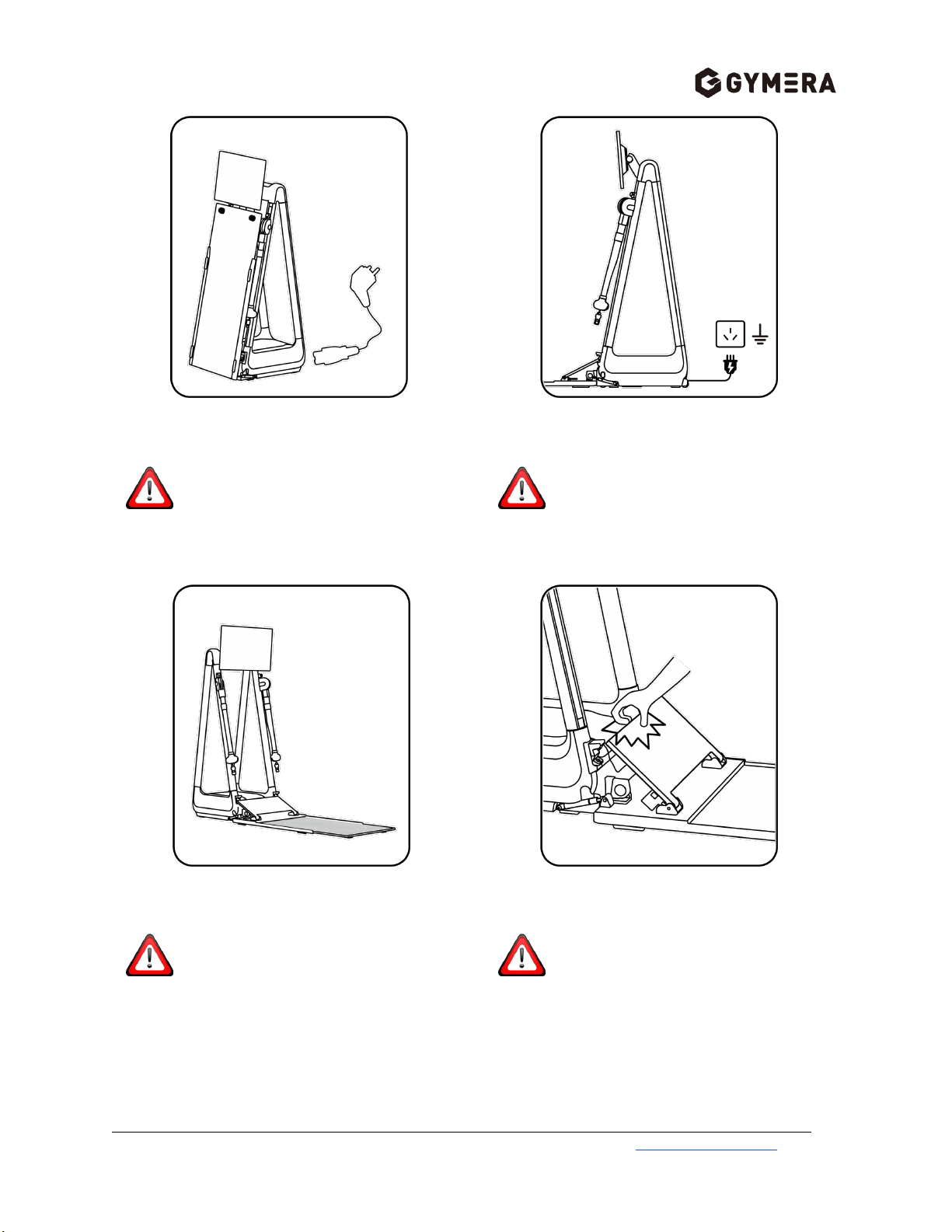 GYMERA