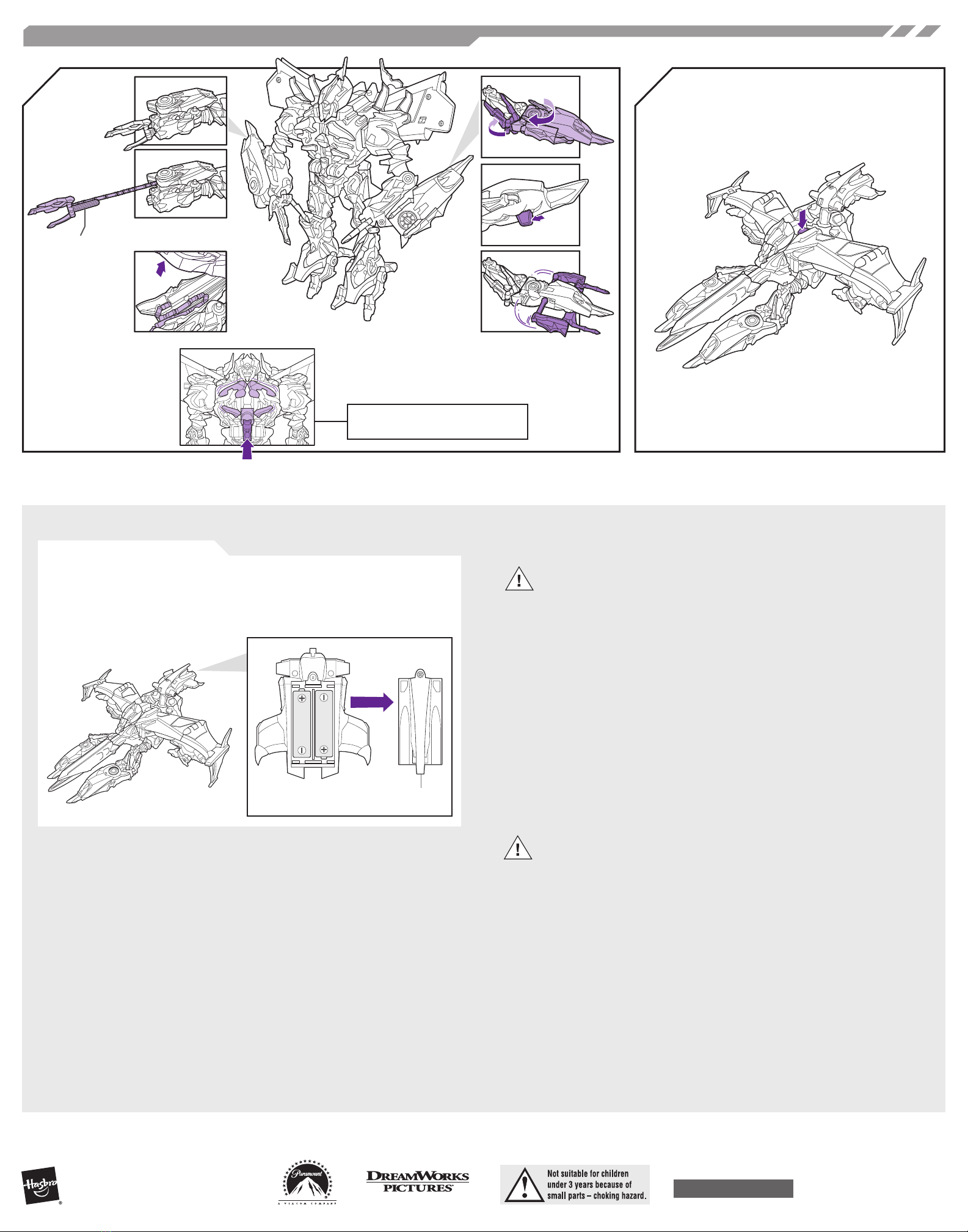 Hasbro

Paramount
A VIACOM COMPANY

DREAMWORKS PICTURES

Not suitable for children under 3 years because of small parts – choking hazard.