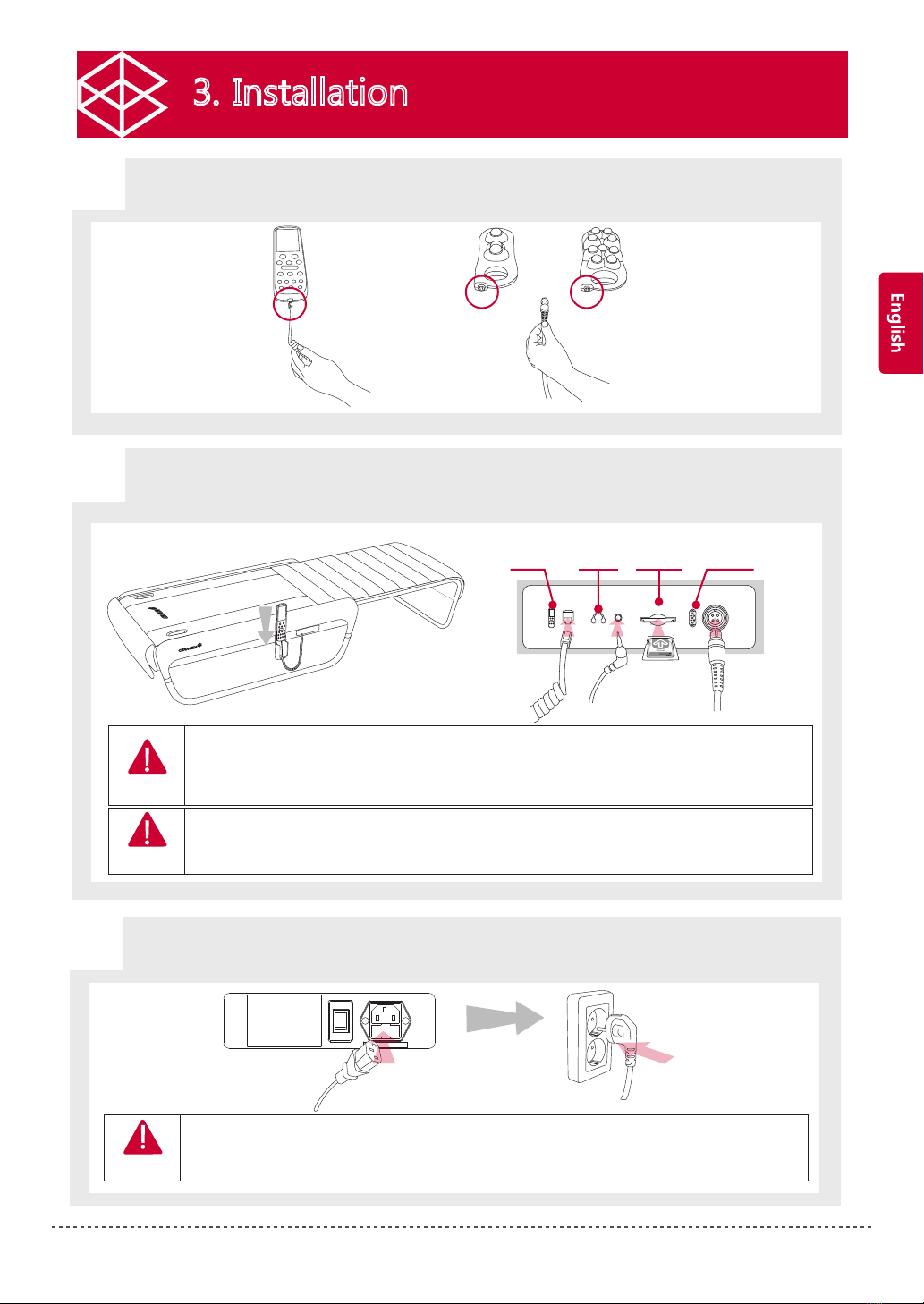 3. Installation

English