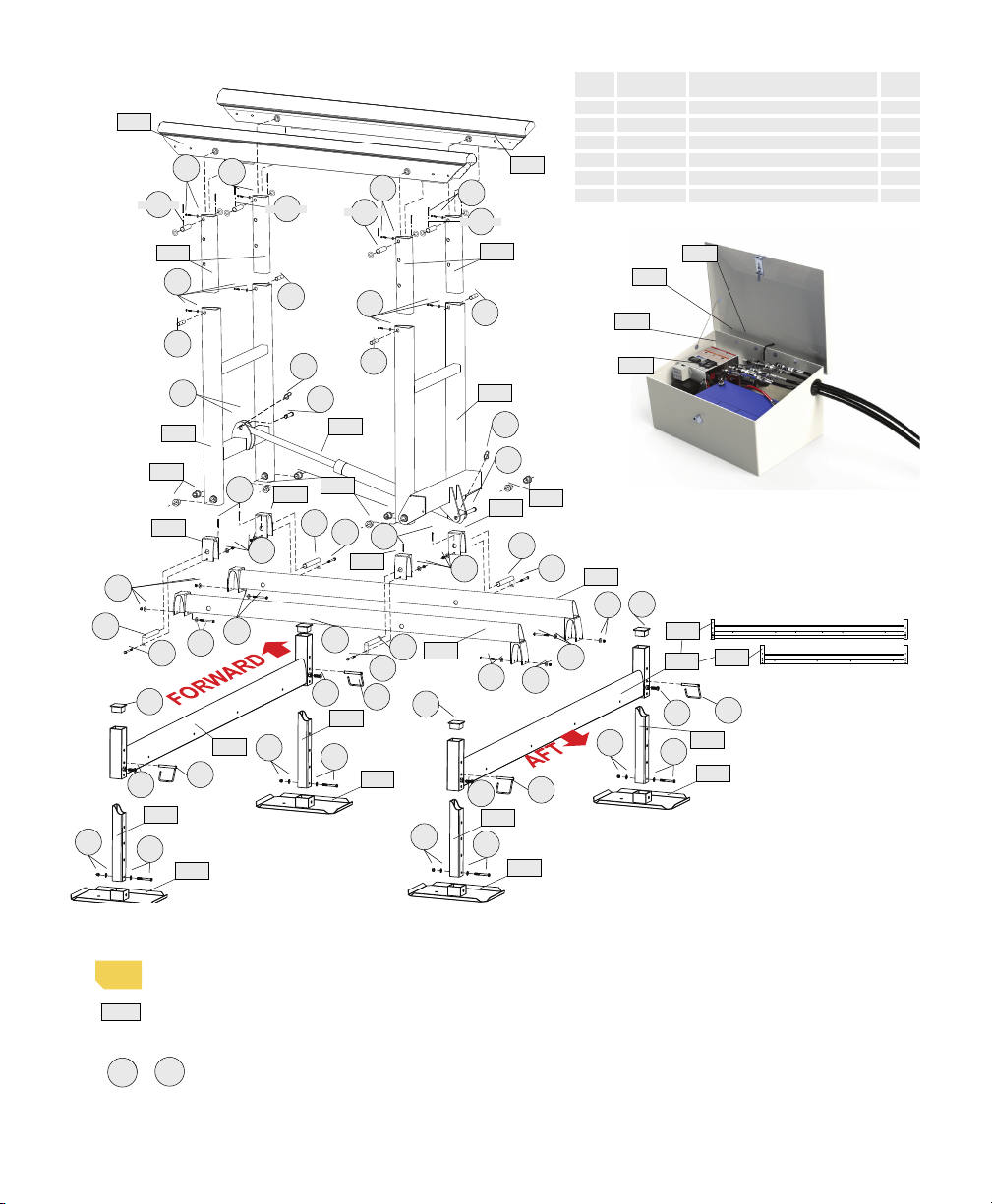 FORWARD

AFT