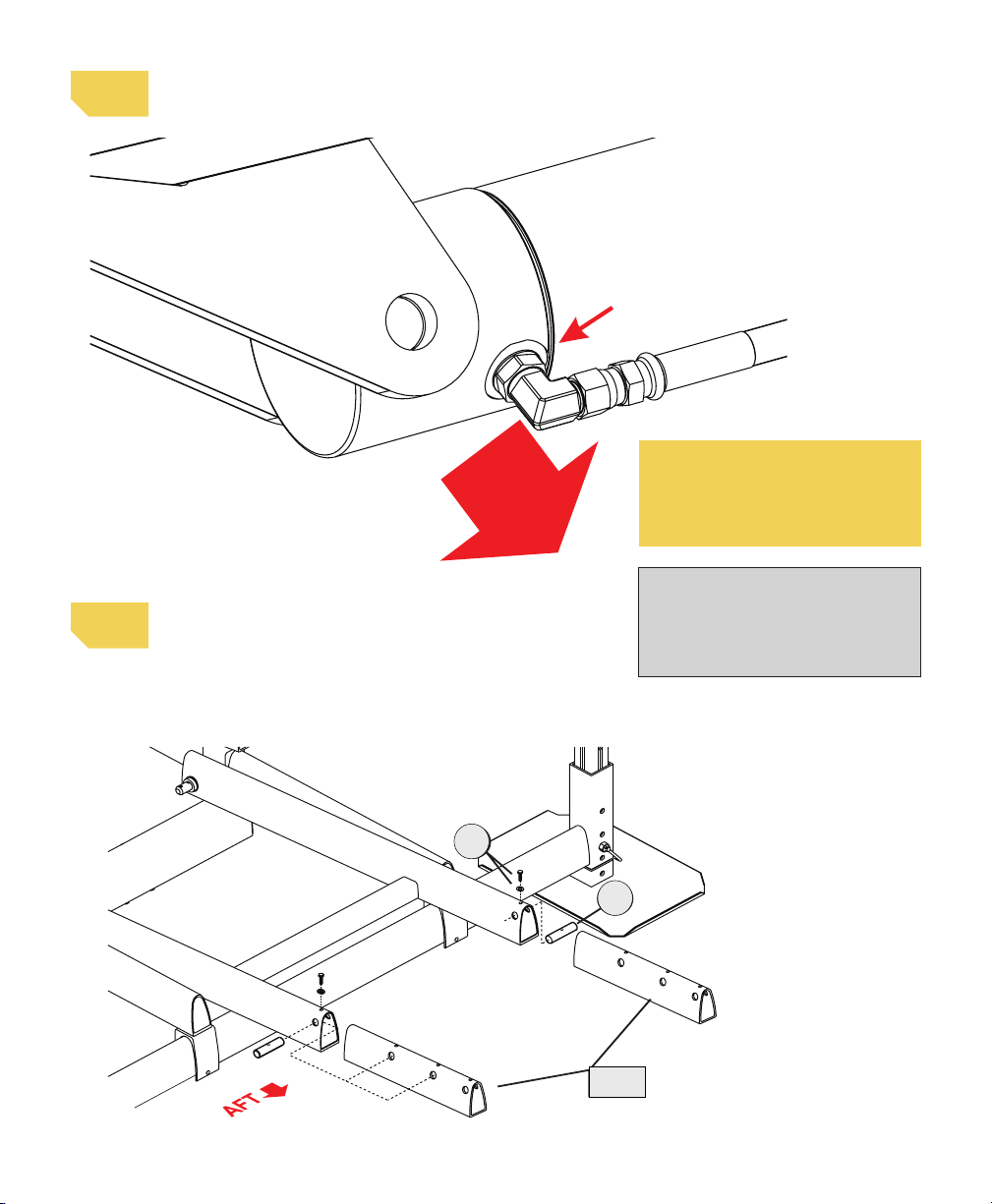 AFT