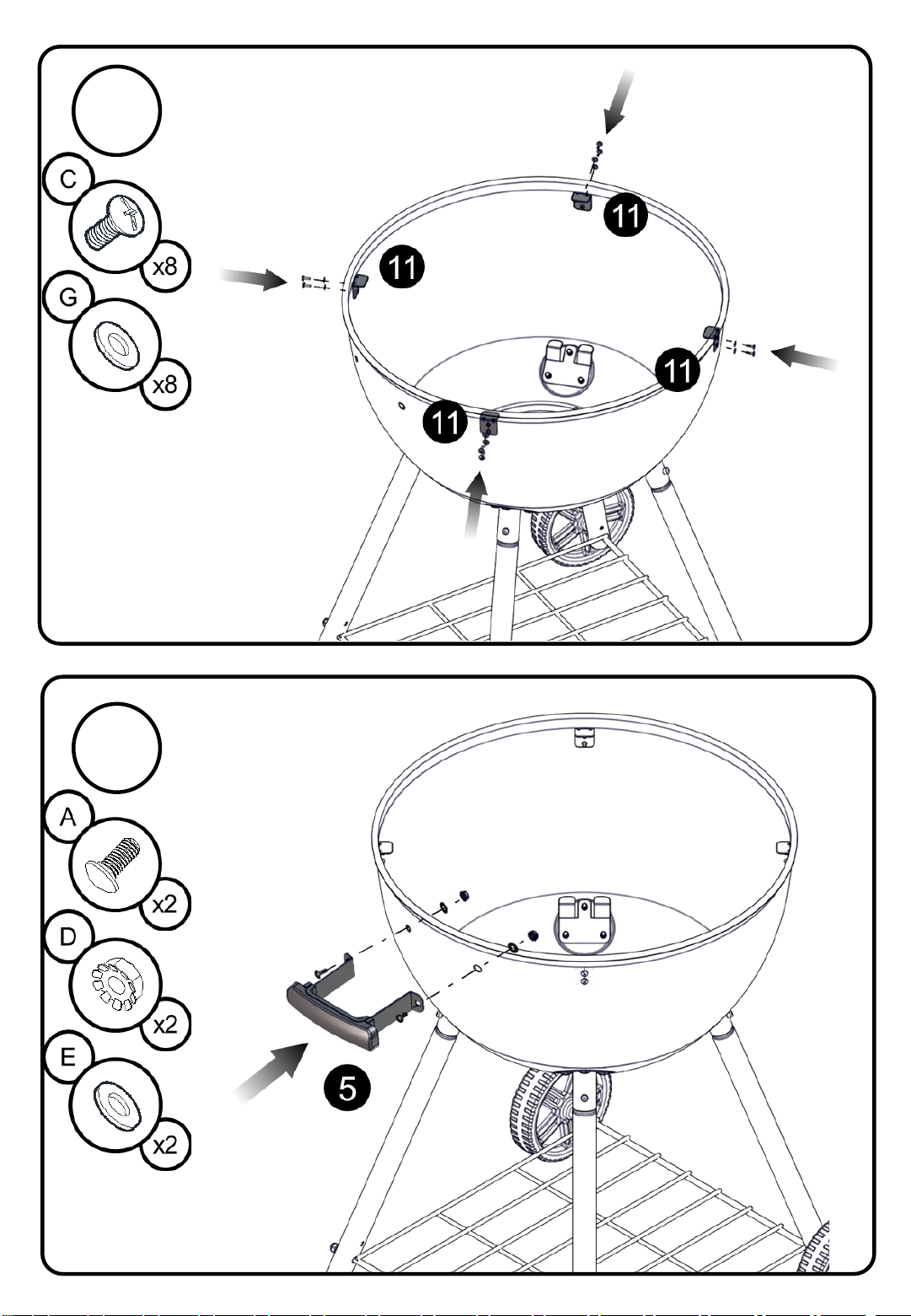 C
x8
G
x8
11
11
11
11

A
x2
D
x2
E
x2
5