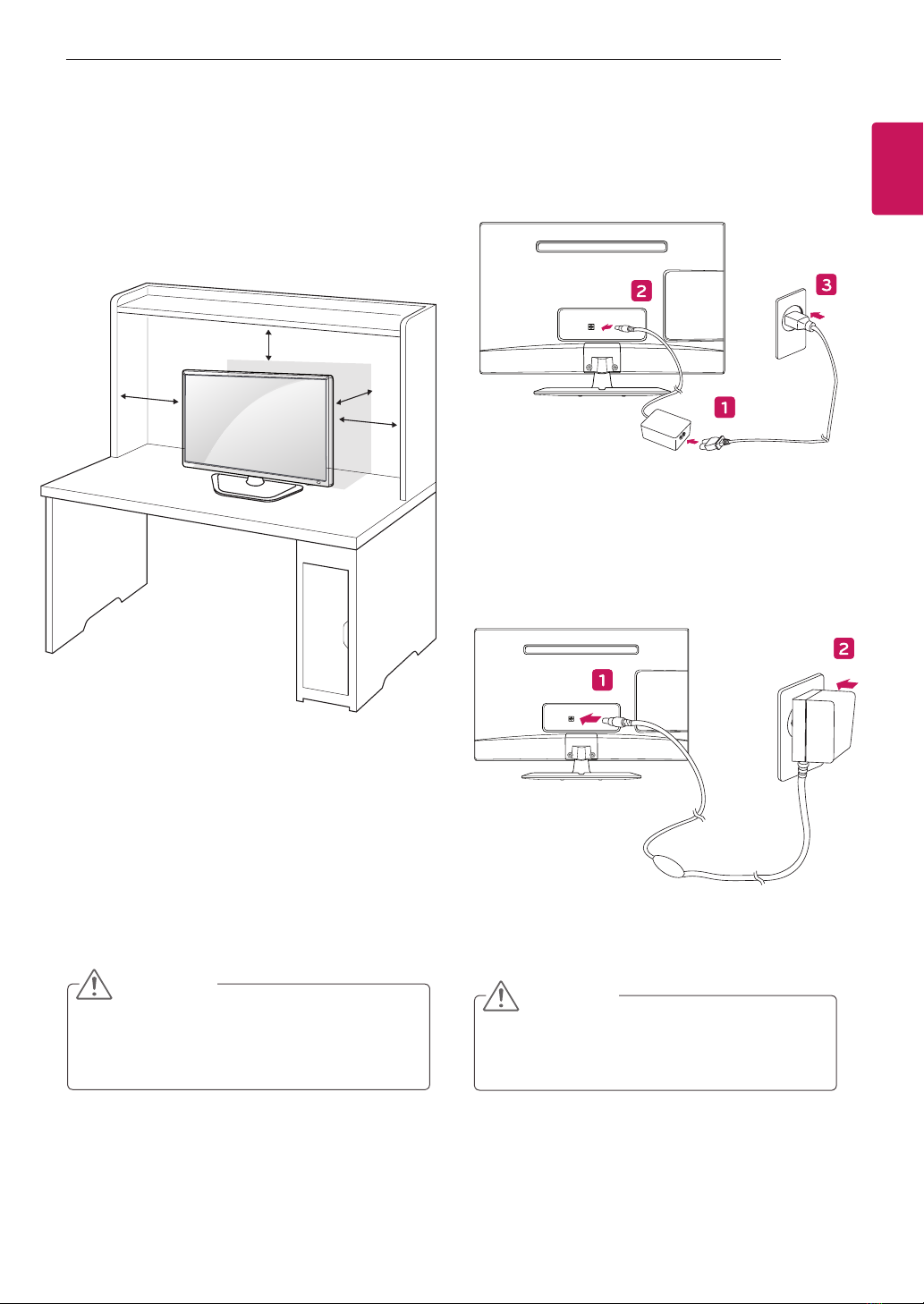 2

3

1

1

2