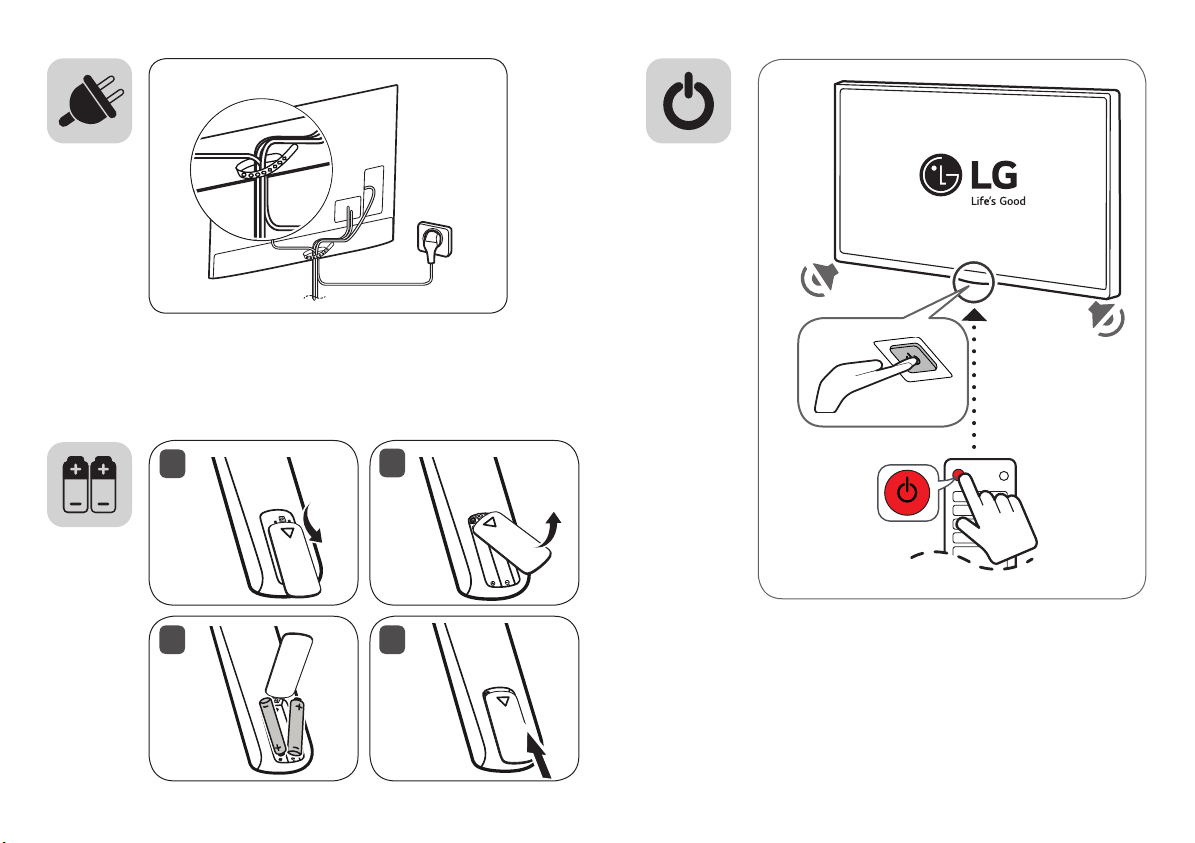 LG
Life's Good