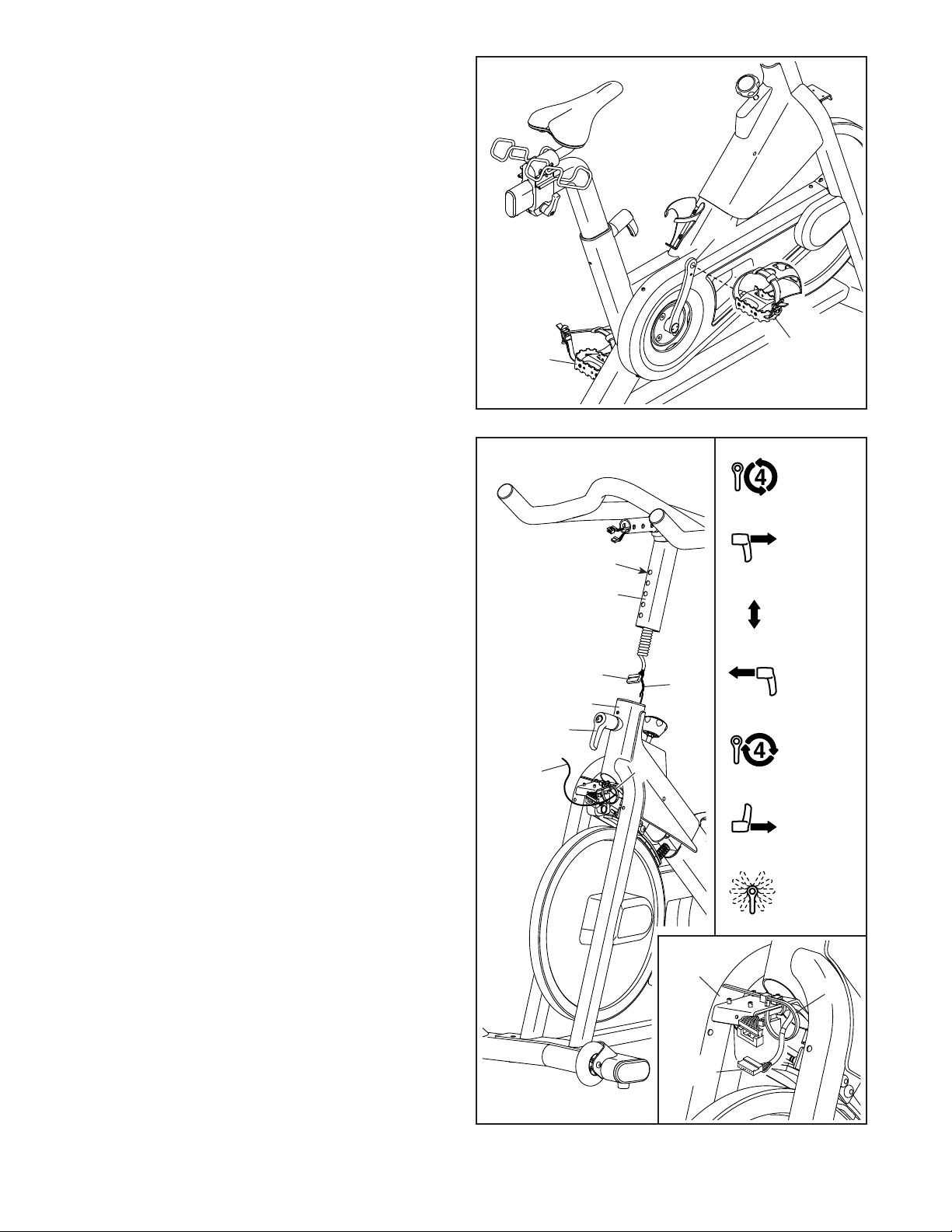 4

4