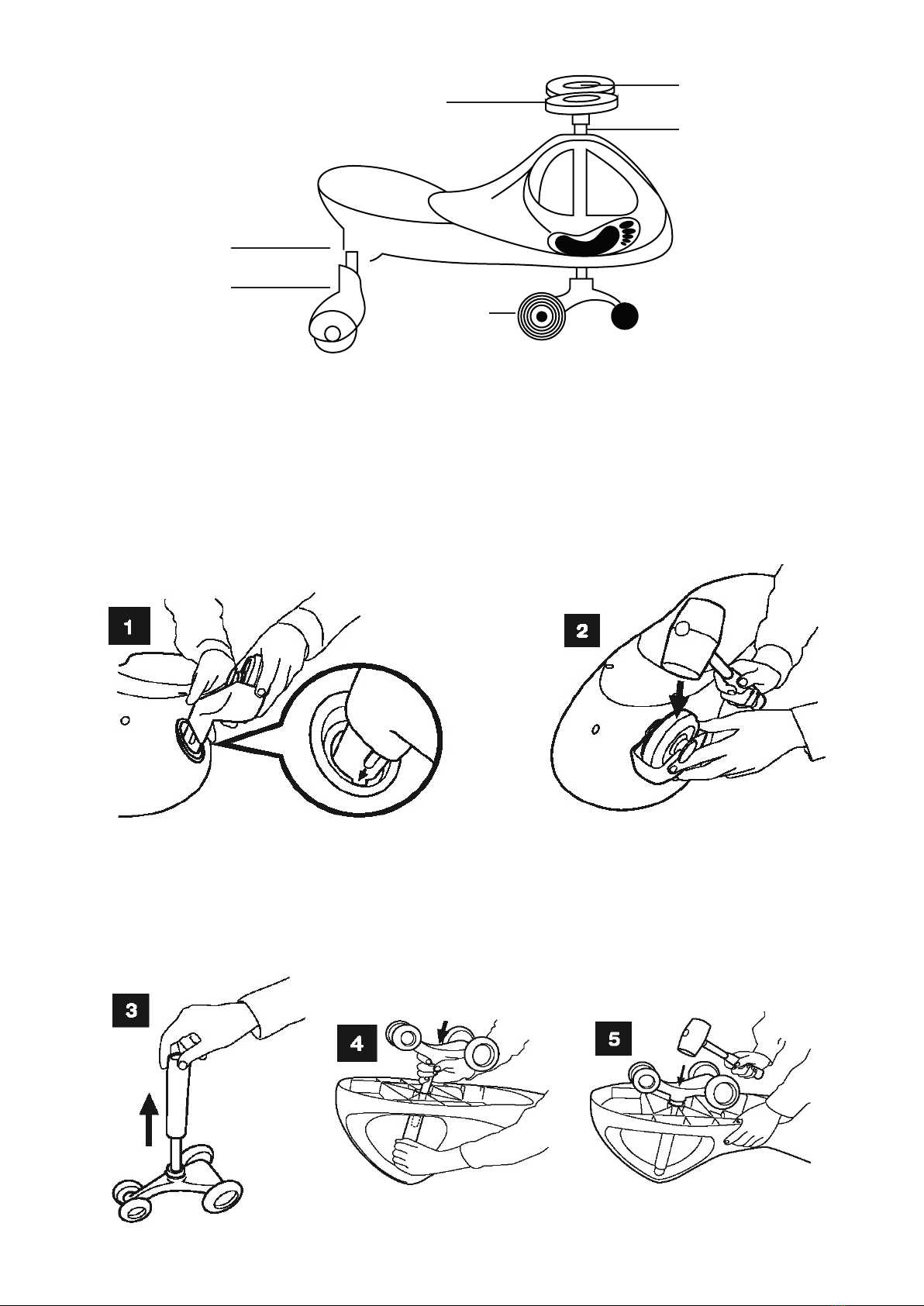 1

2

3

4

5