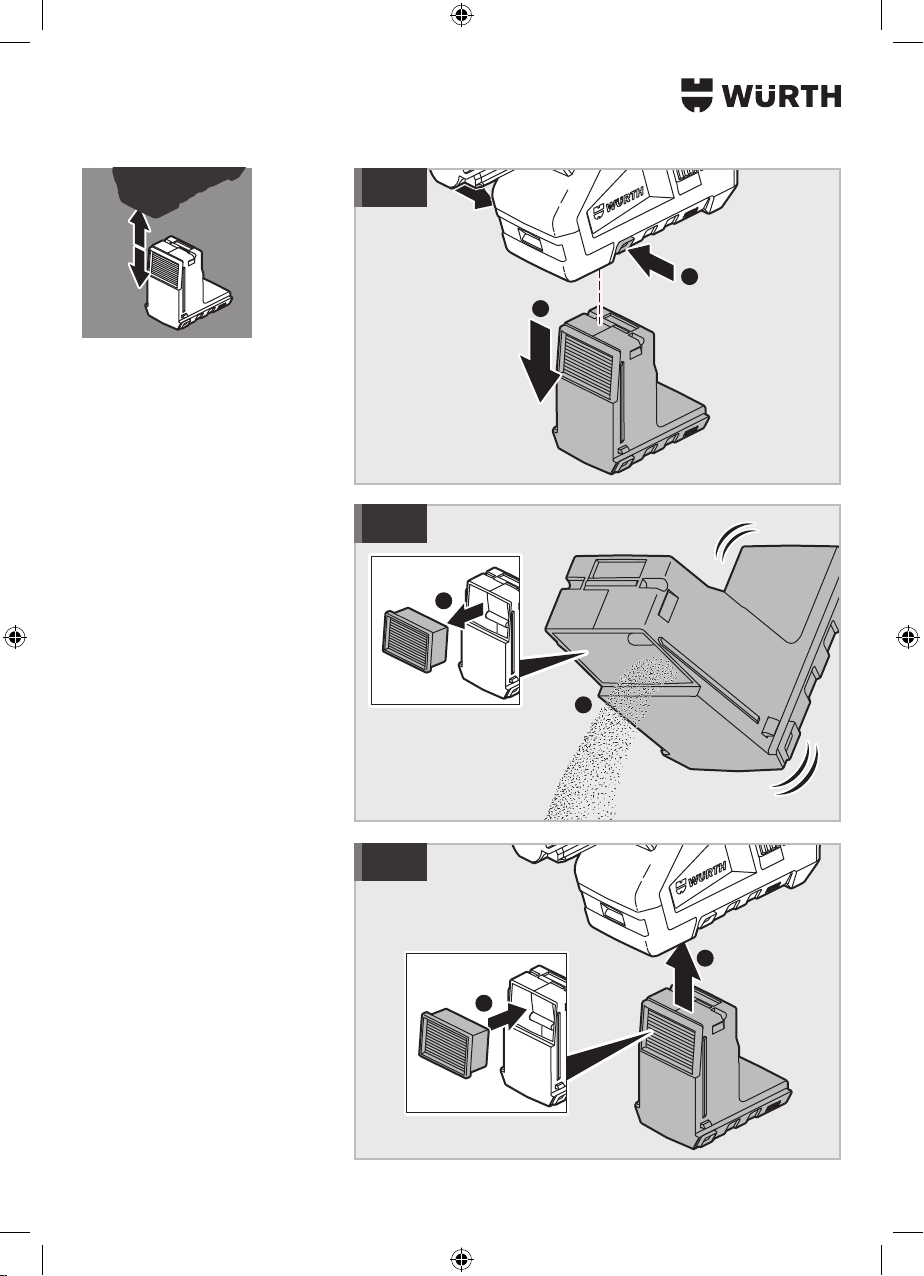 WÜRTH

WÜRTH

WÜRTH