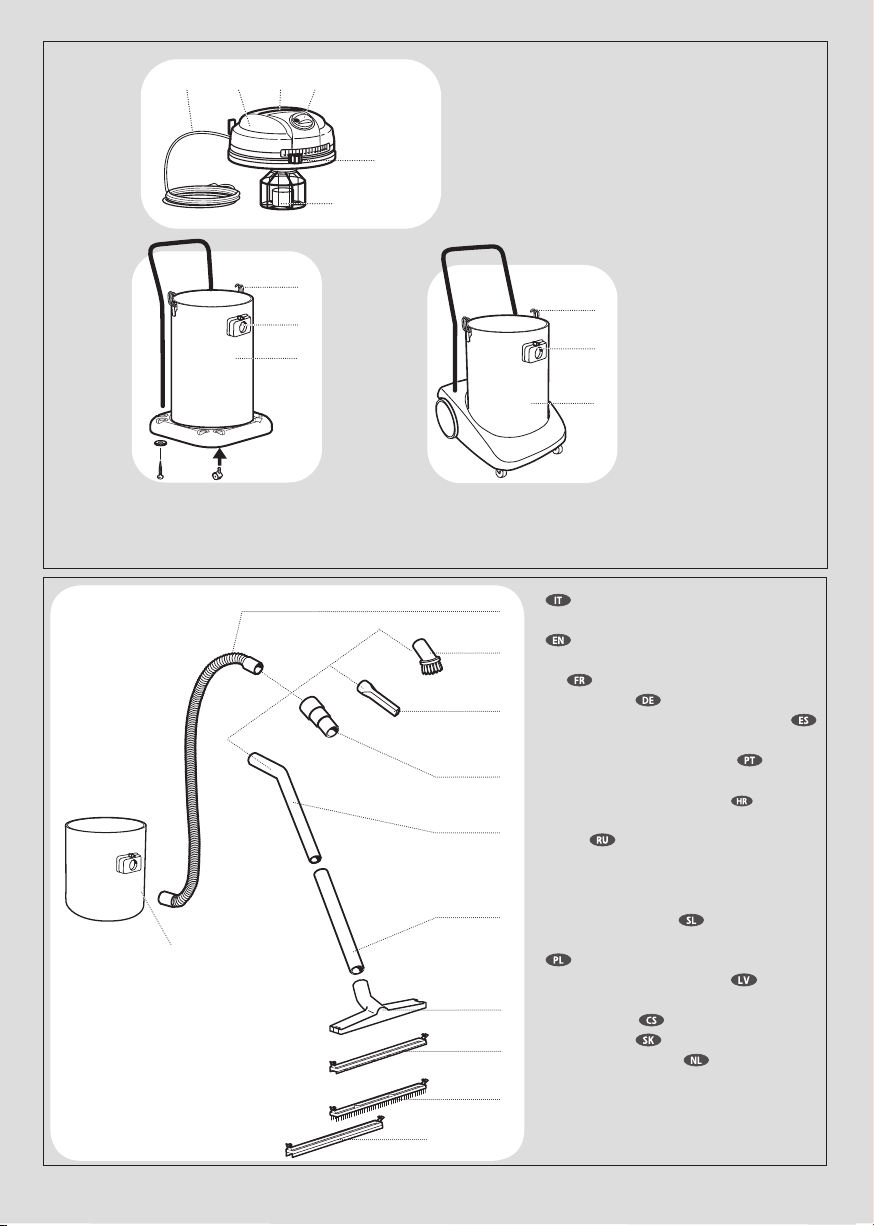 IT

EN

FR

DE

ES

PT

HR

RU

SL

PL

LV

CS

SK

NL