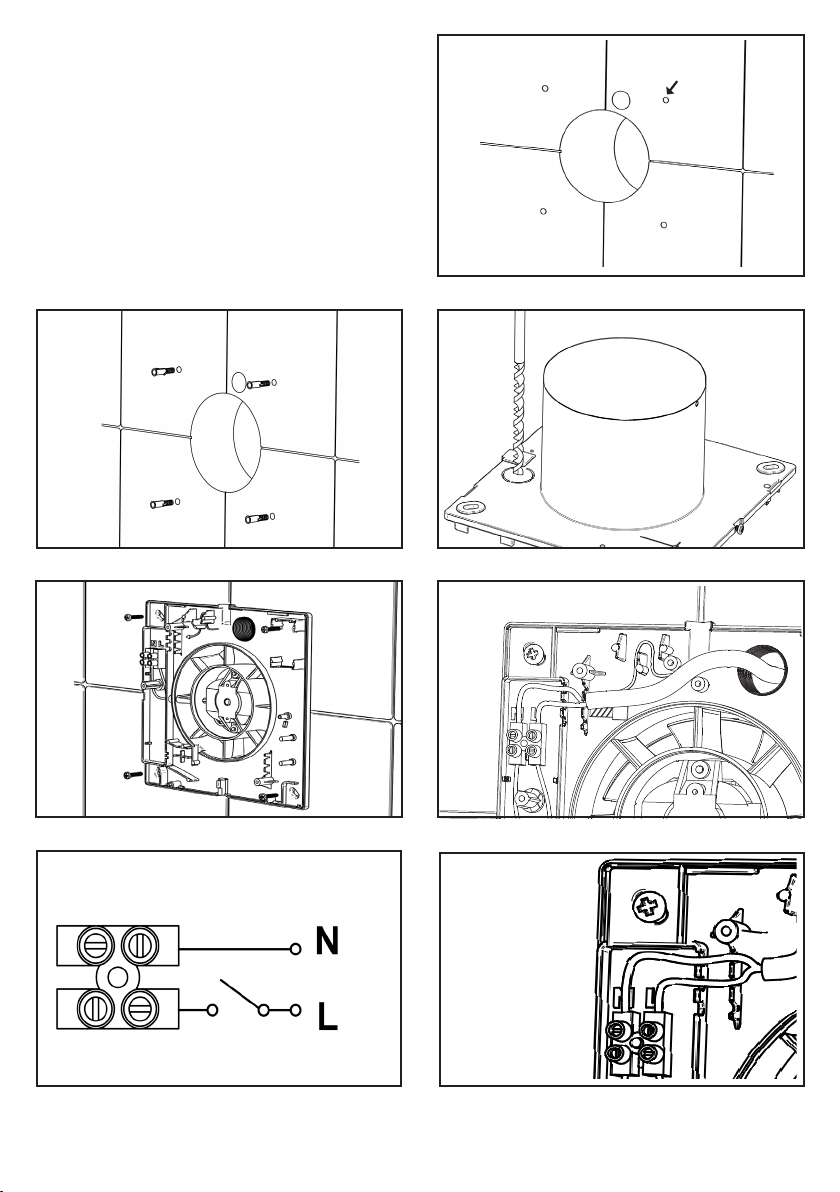 N
L