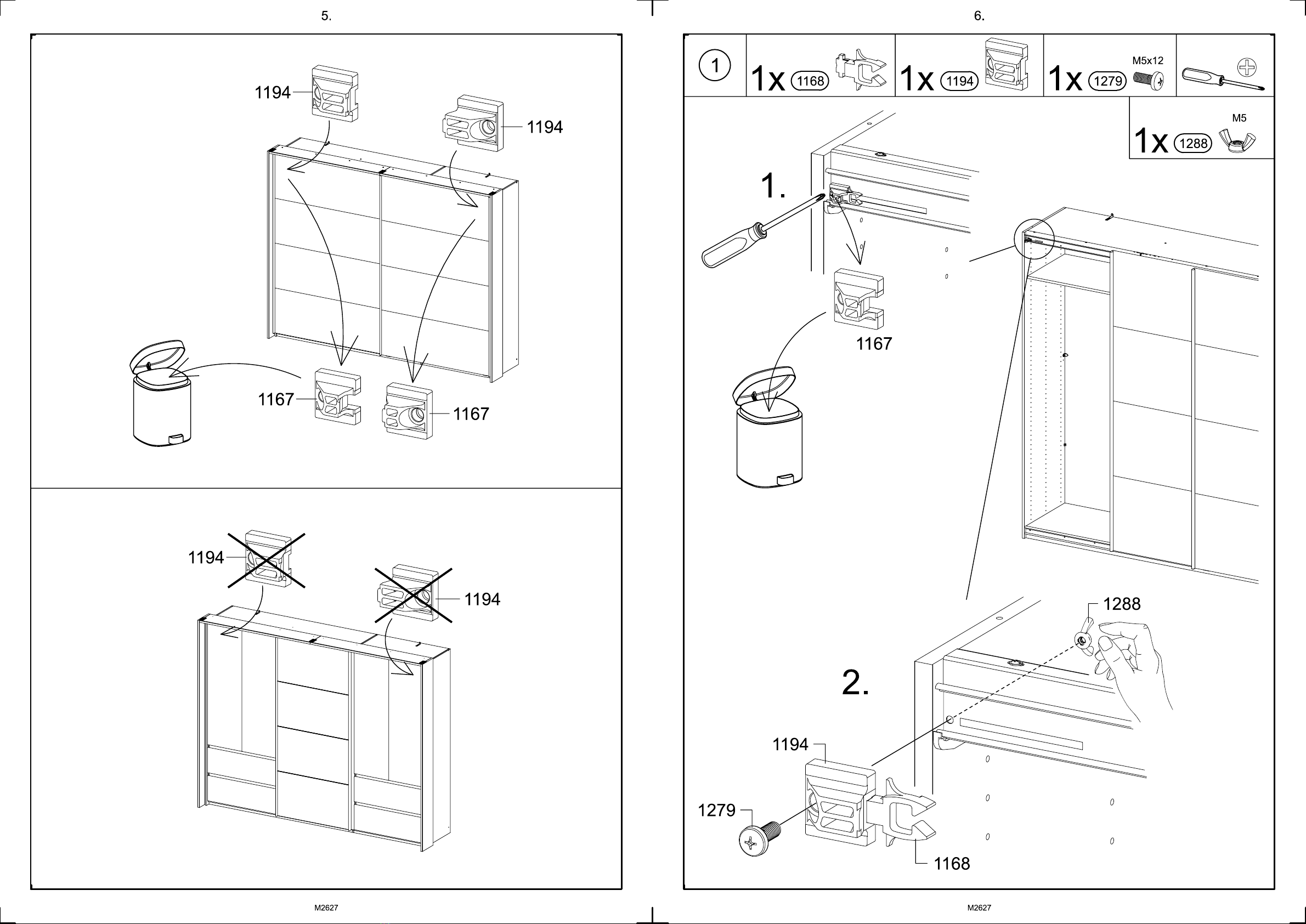 5.

1194

1194

1167

1167

1194

1194

M2627

6.

1

1x 1168

1x 1194

1x 1279 M5x12

1x 1288 M5

1.

1167

2.

1288

1194

1279

1168

M2627