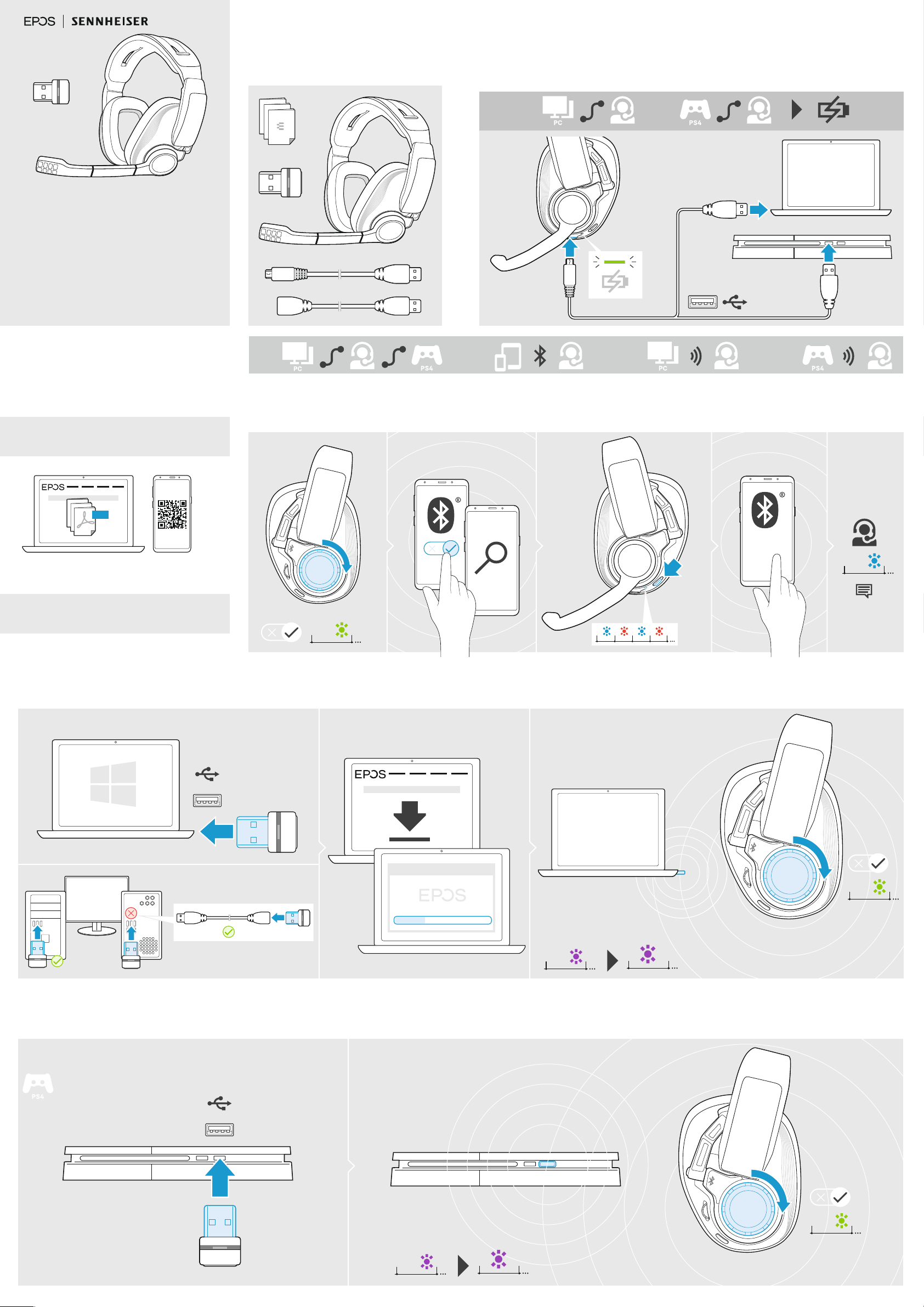 EPOS | SENNHEISER

PC PS4

PC PS4 PC PS4

EPOS

EPOS

EPOS

PS4