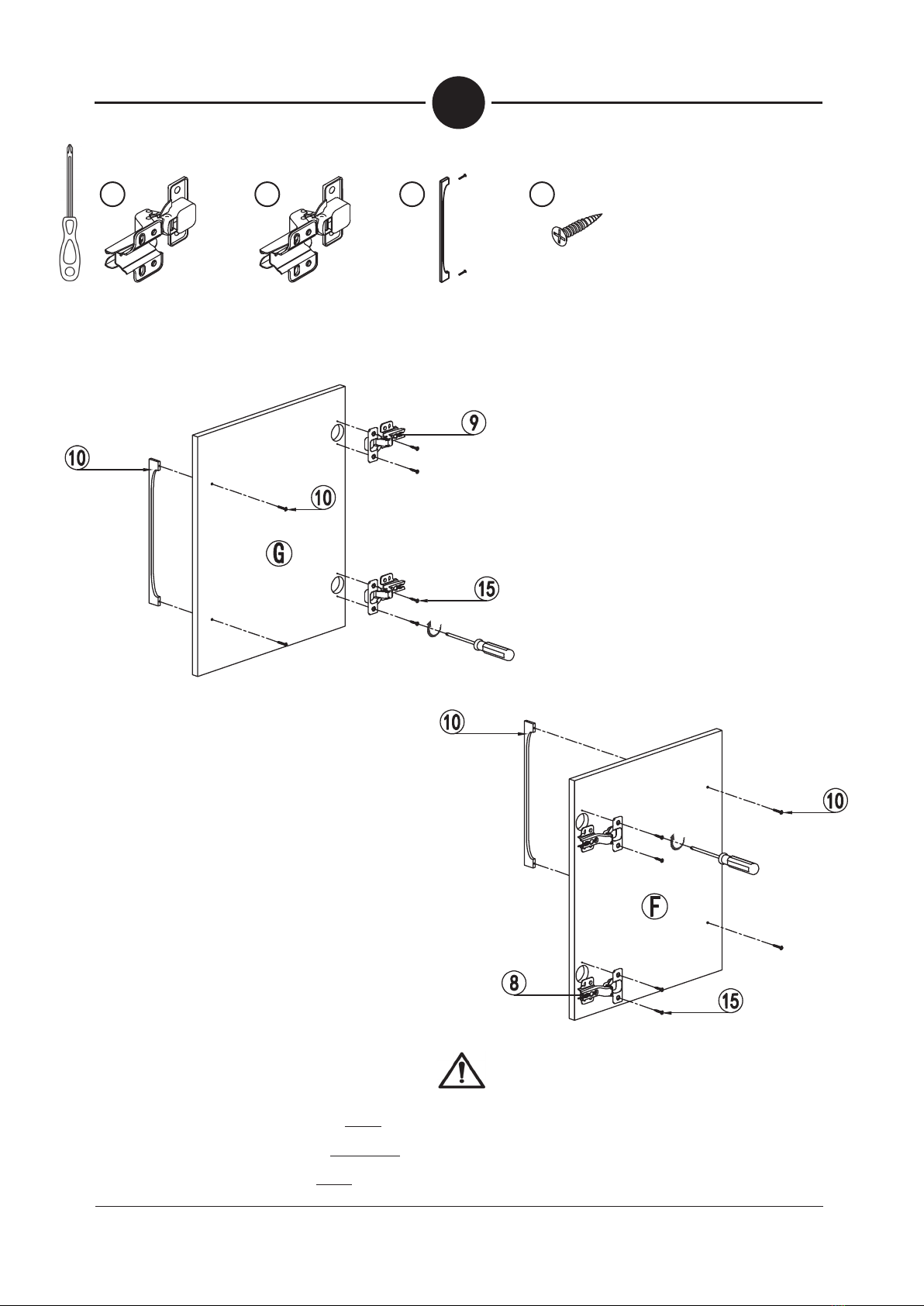 ⑩
⑨
⑩
Ⓖ
⑮
⑩
⑩
Ⓕ
⑧
⑮