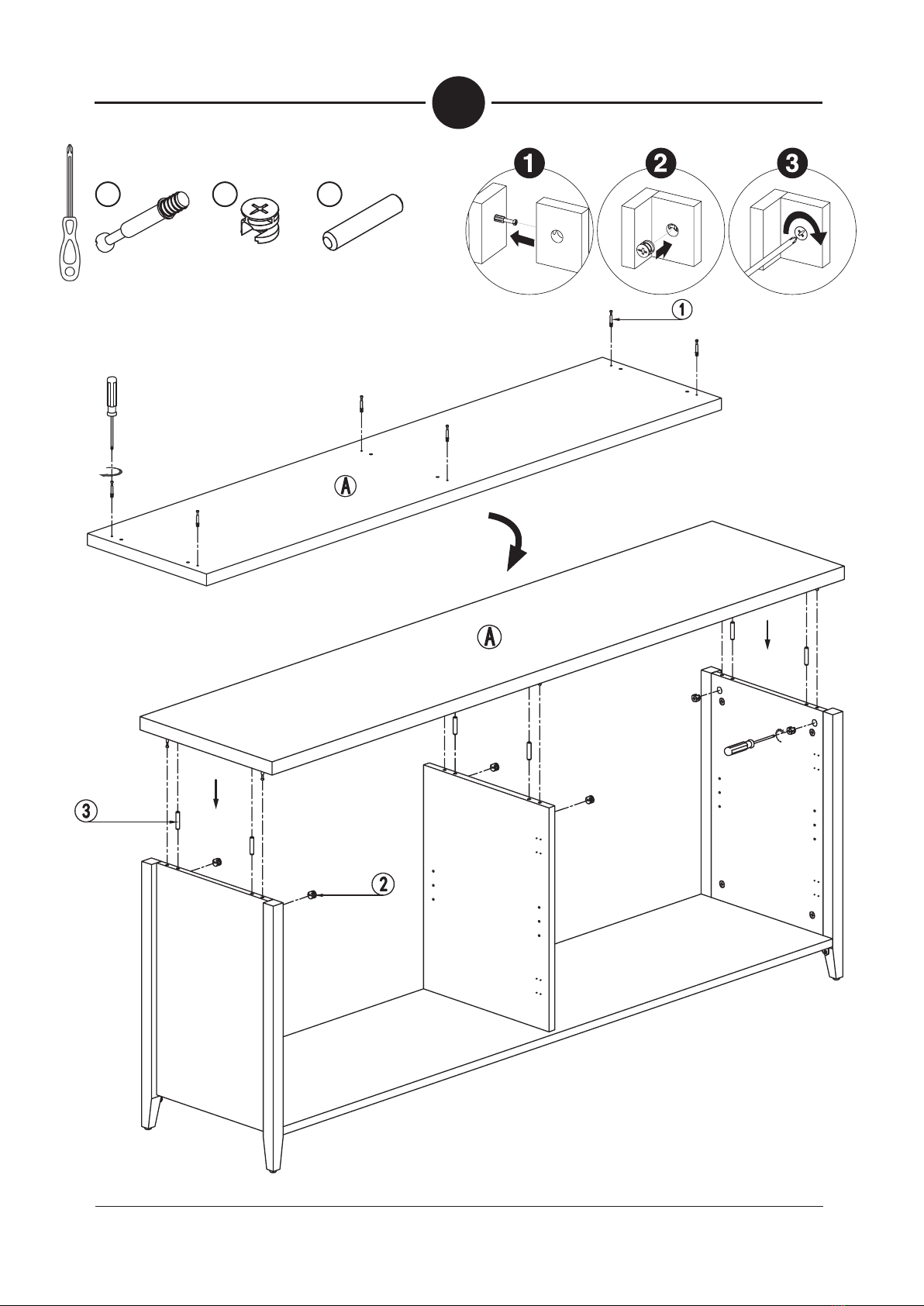 1 2 3

1

A

A

3

2