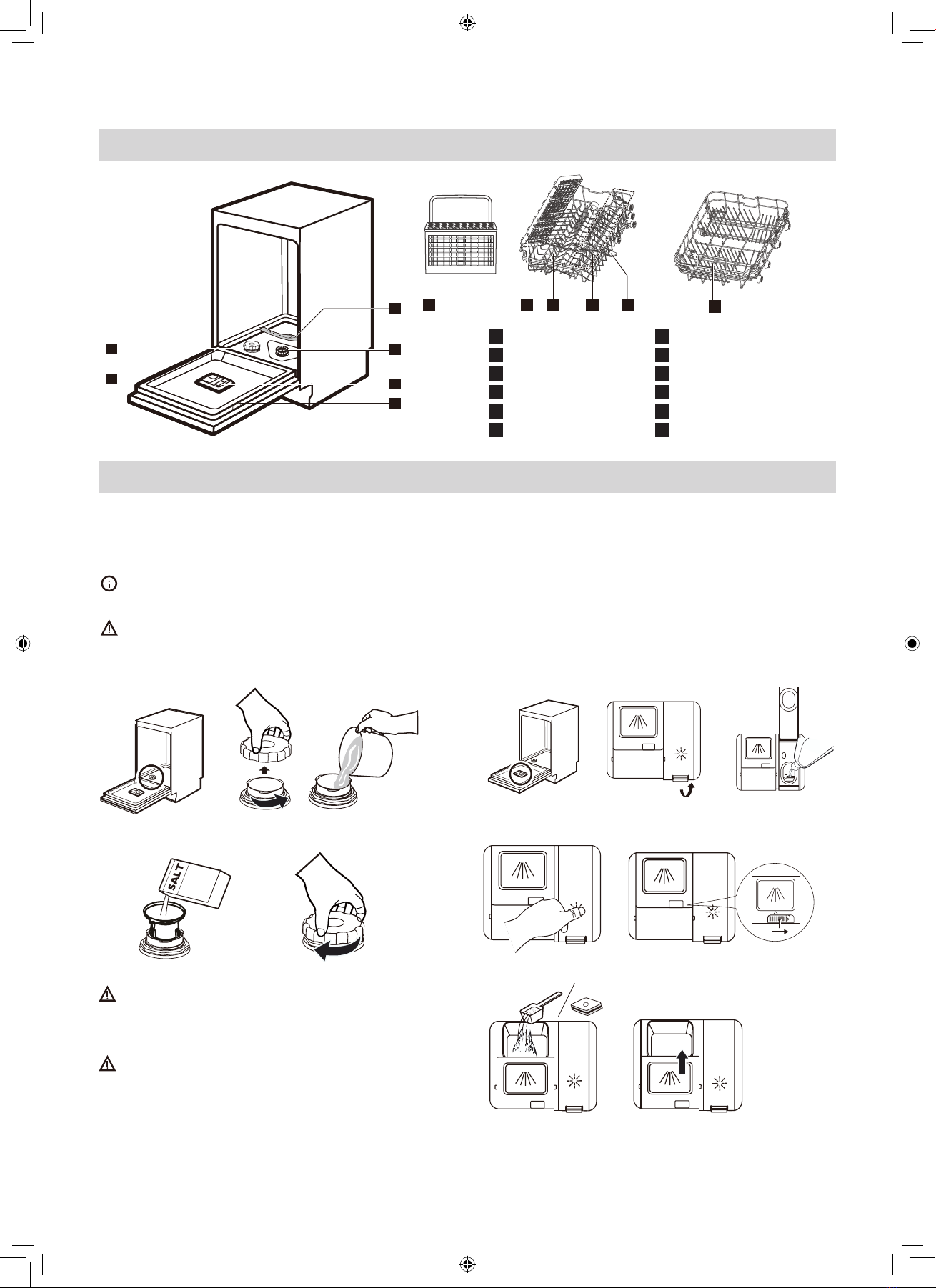 SALT