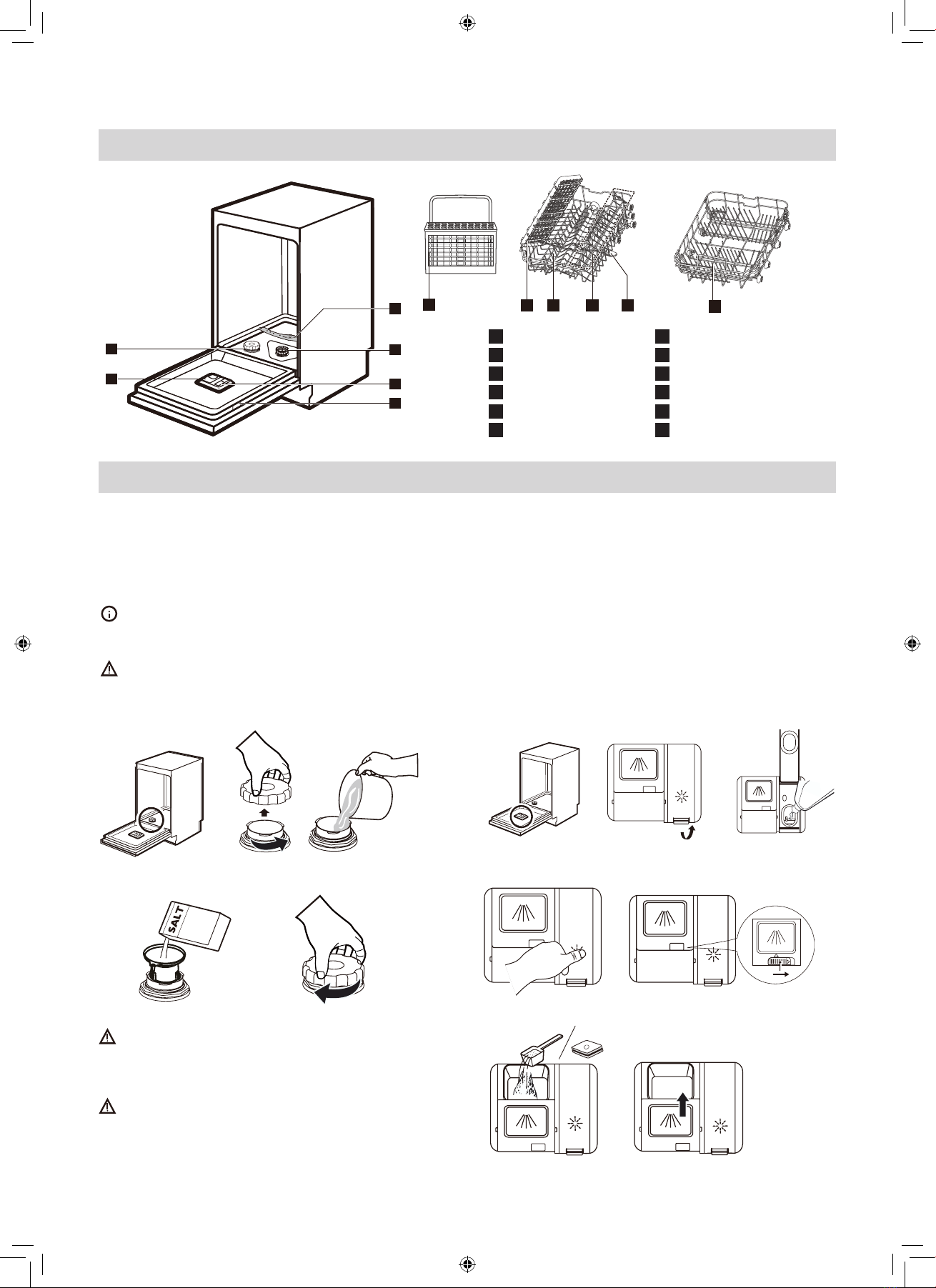 SALT