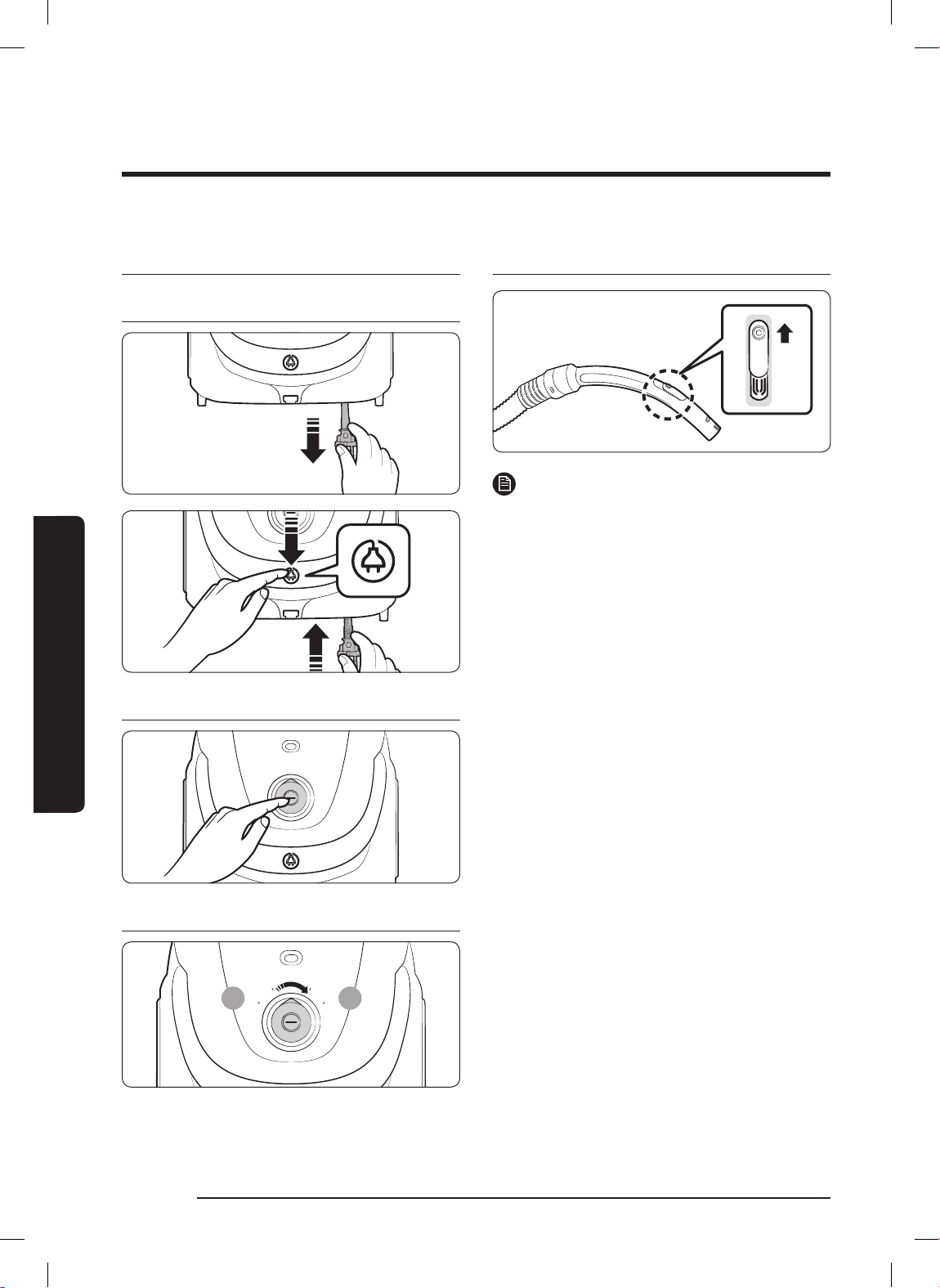 C