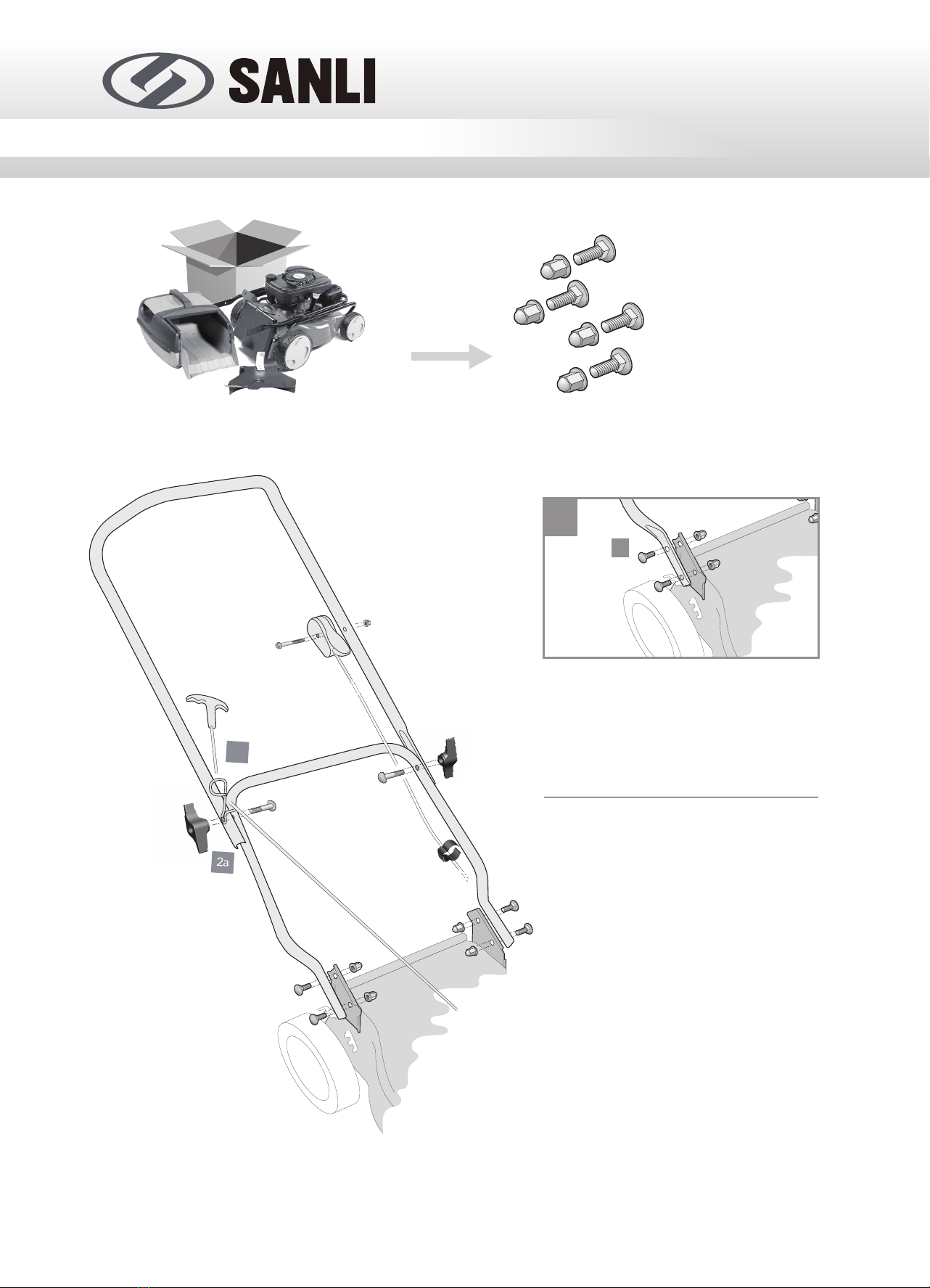 SANLI

2a