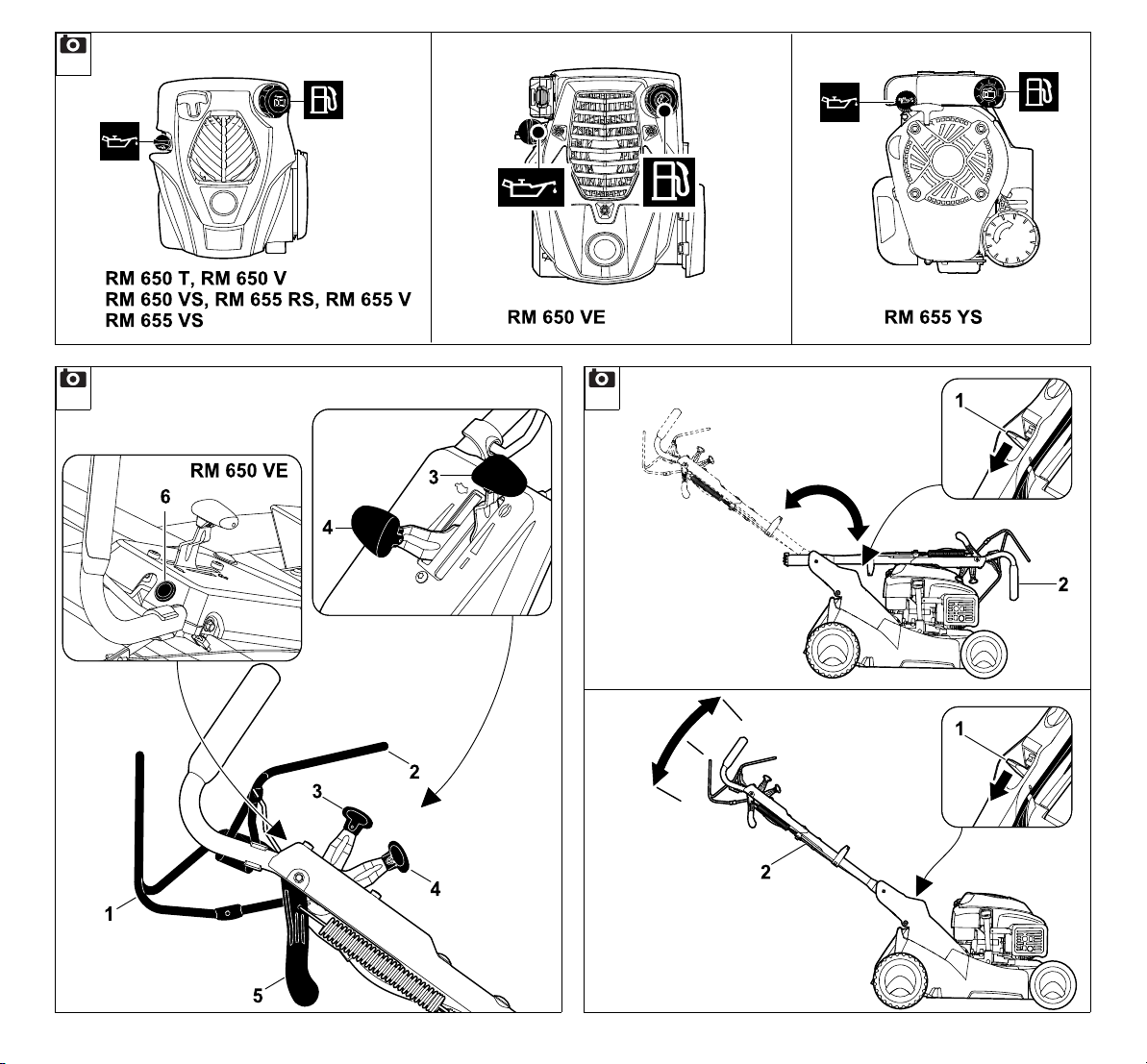 RM 650 T, RM 650 V
RM 650 VS, RM 655 RS, RM 655 V
RM 655 VS

RM 650 VE

RM 655 YS

RM 650 VE
6
3
4
2
3
4
1
5

1
2

1
2