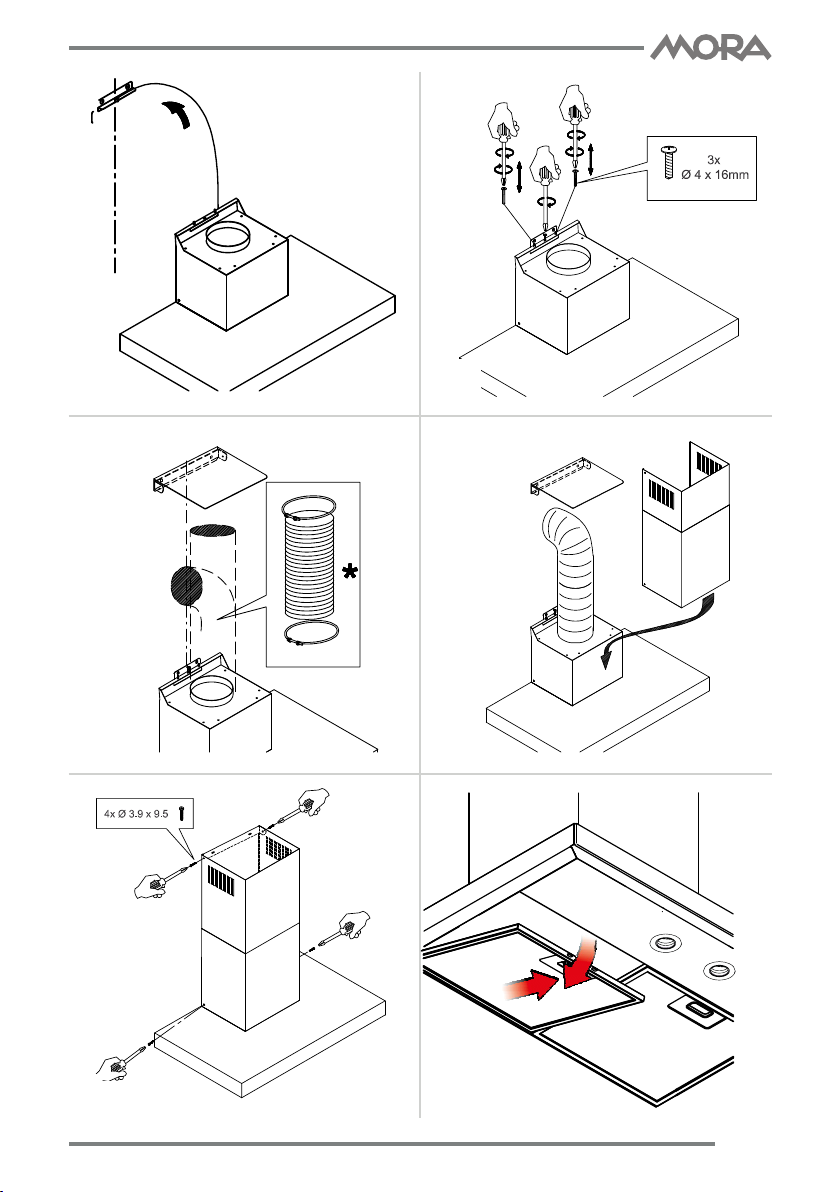 MORA

3x
Ø 4 x 16mm

*

4x Ø 3.9 x 9.5