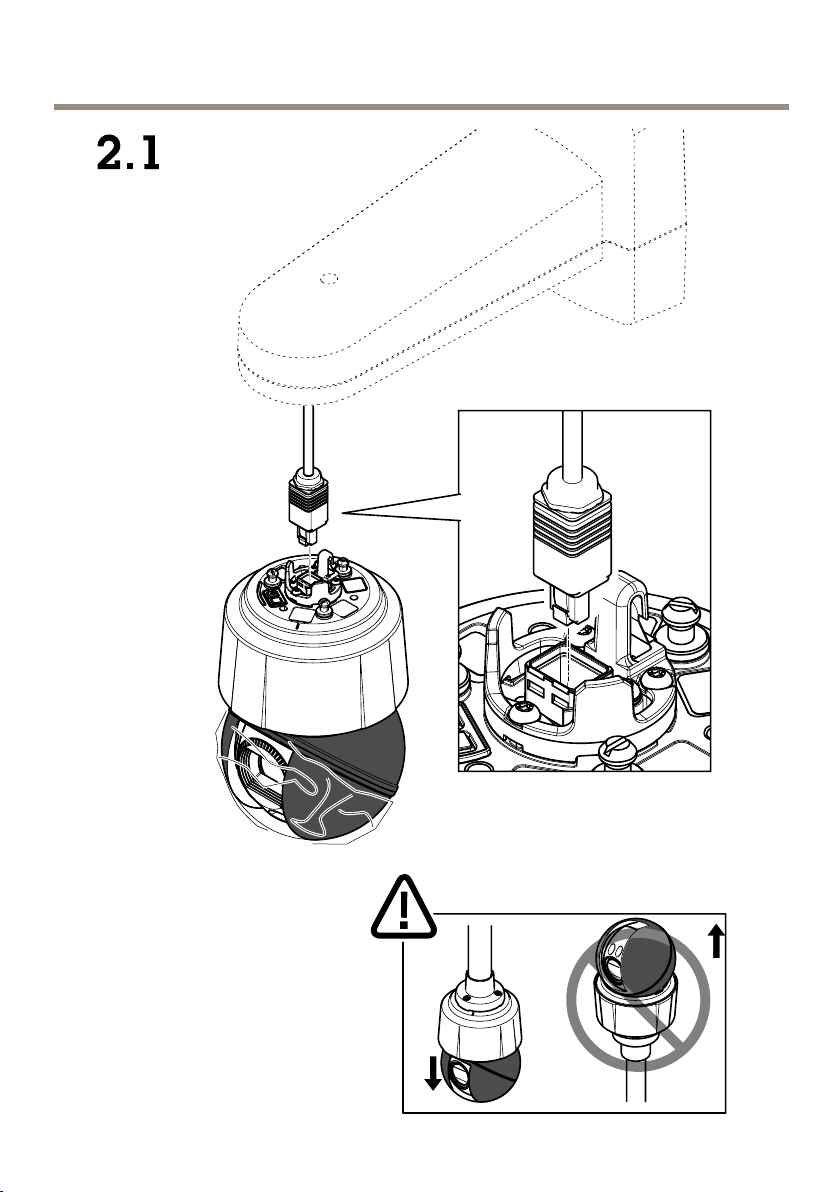 2.1