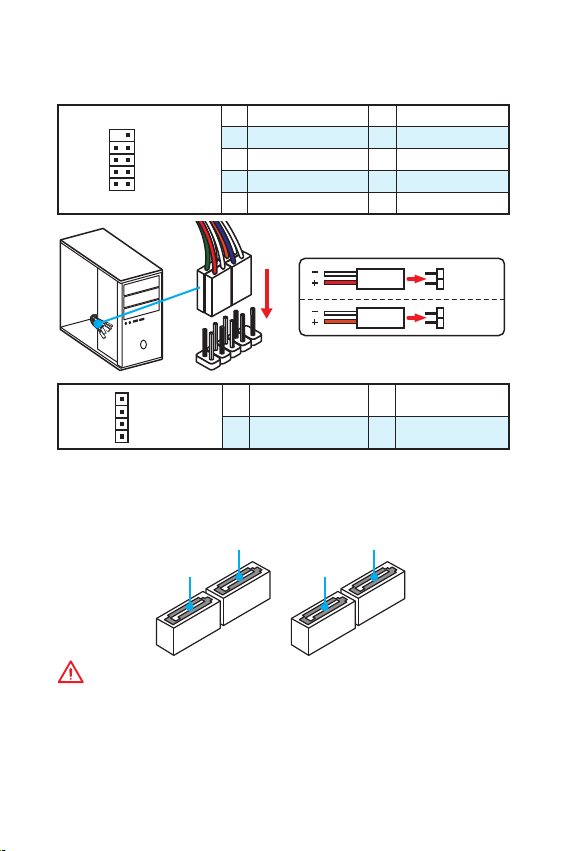 −
+
−
+