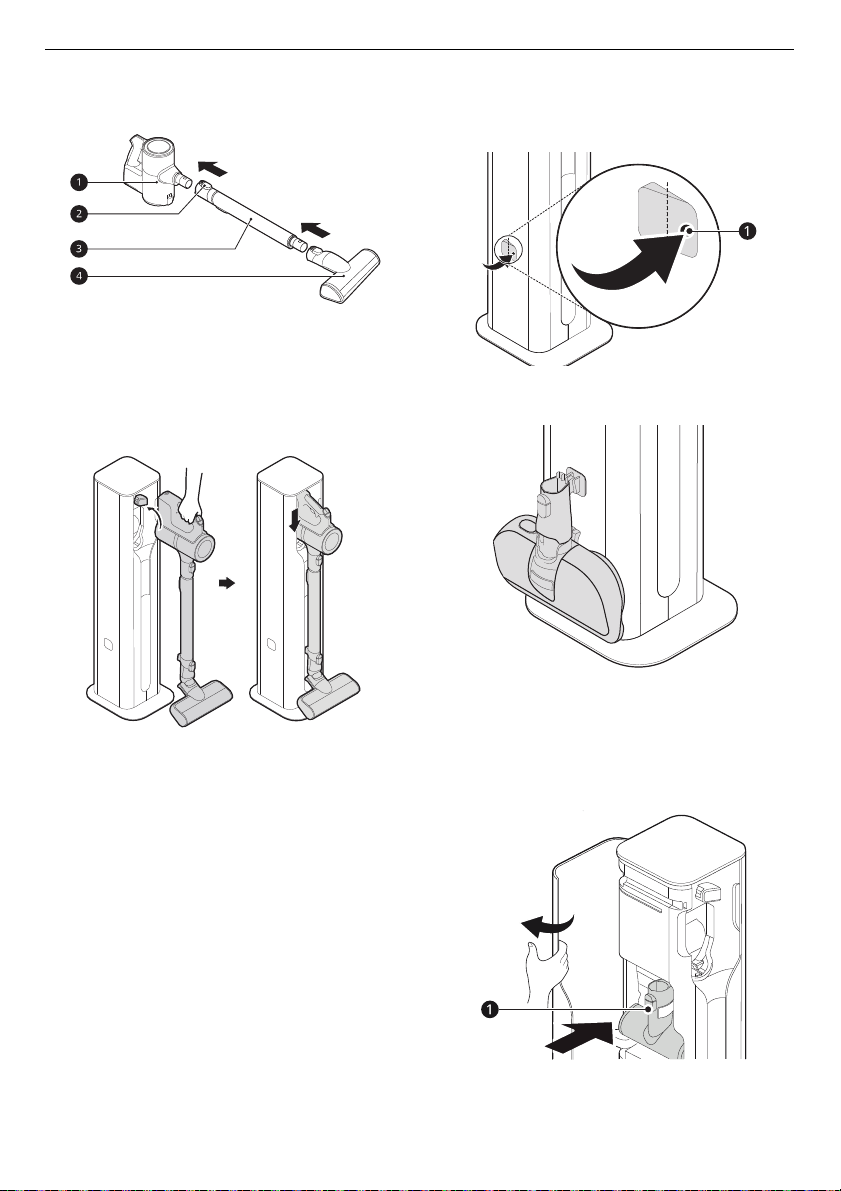 1
2
3
4

1

1