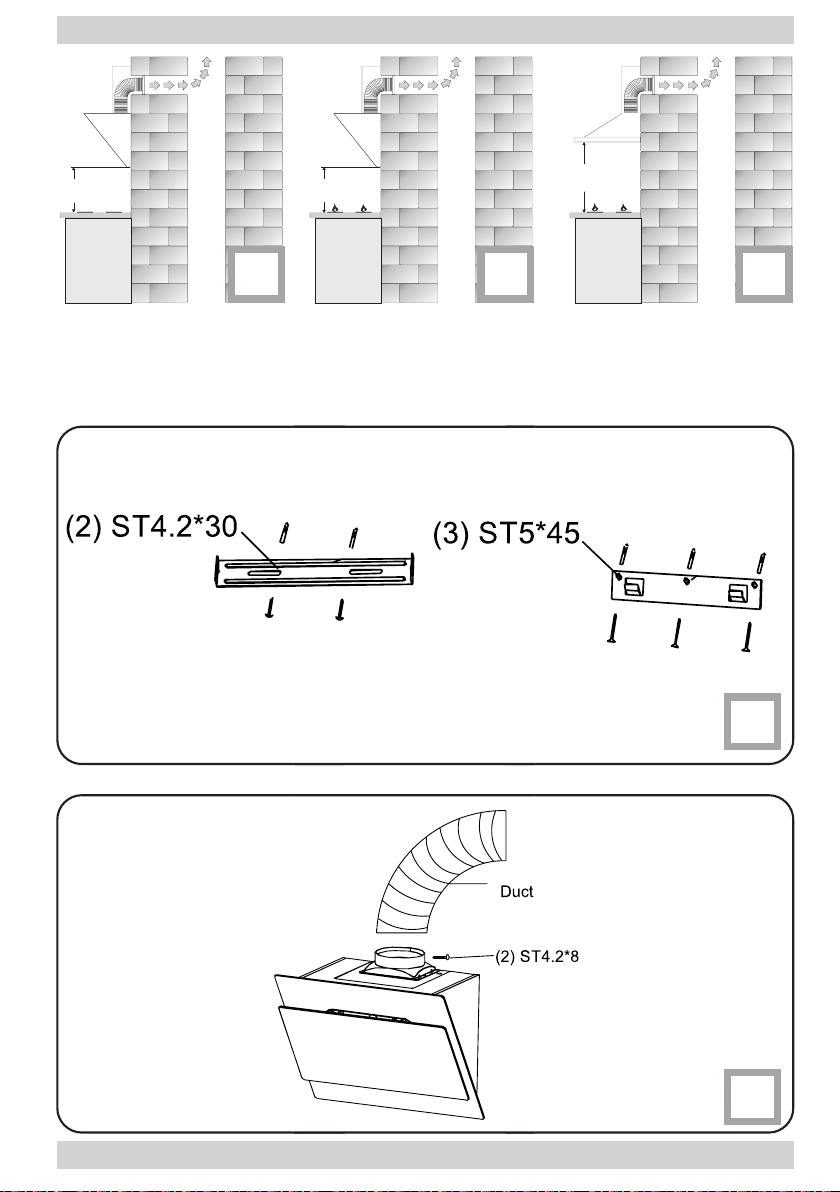 (2) ST4.2*30

(3) ST5*45

Duct

(2) ST4.2*8