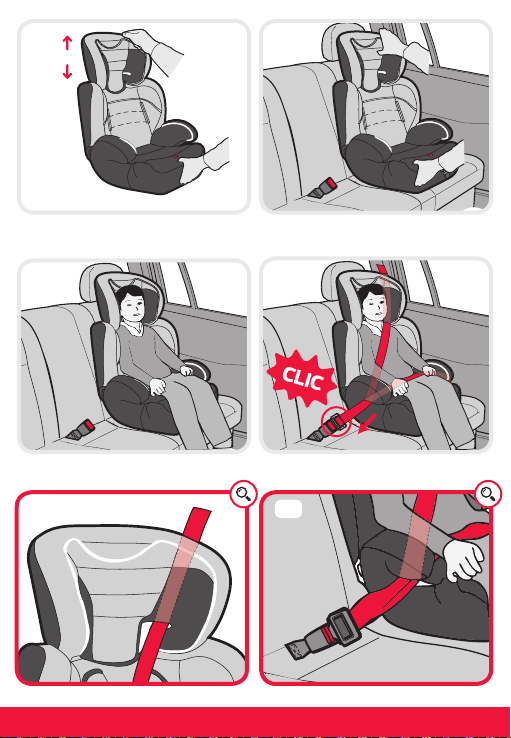 CLIC