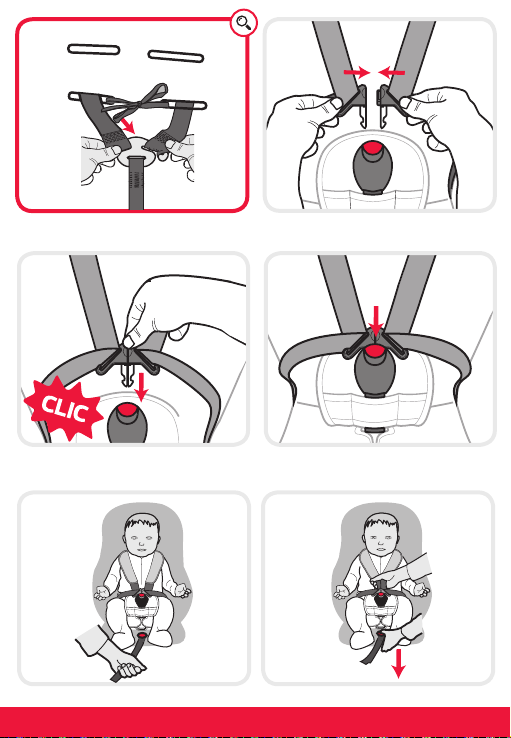 CLIC