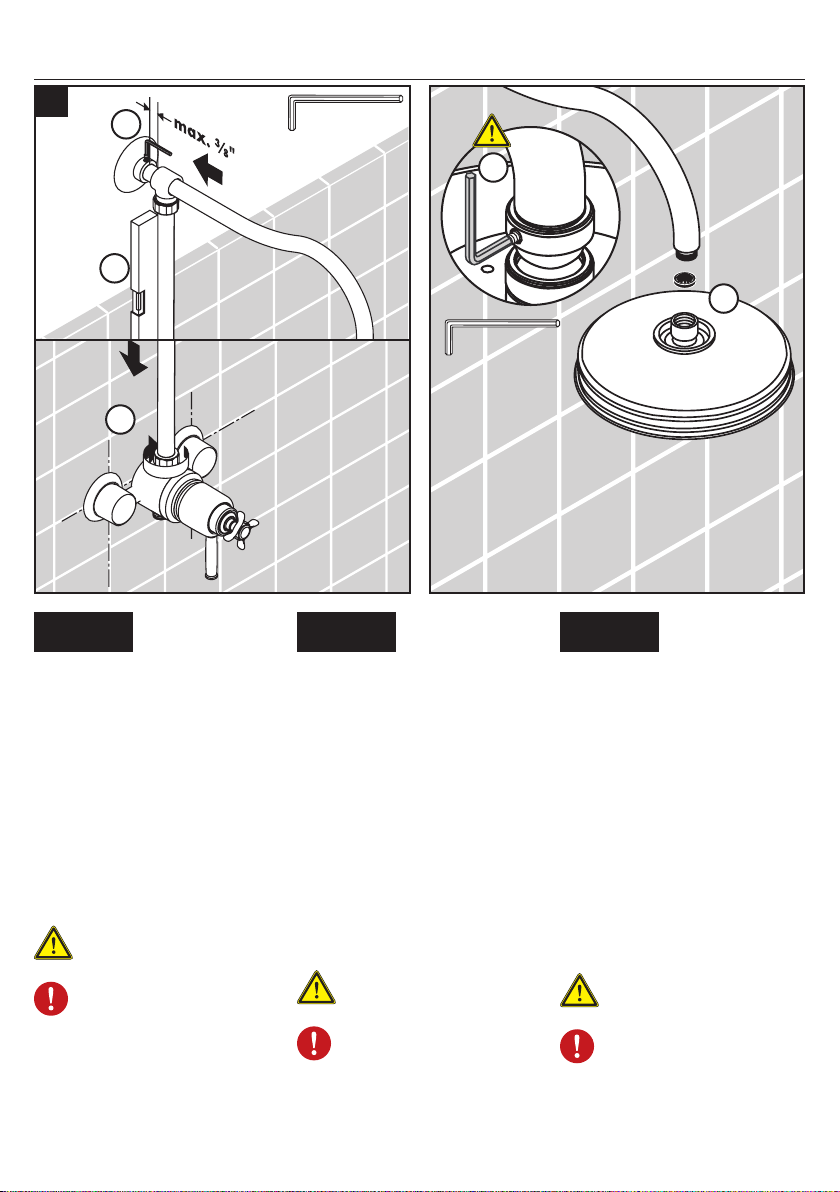 max. $\frac{3}{8}$"