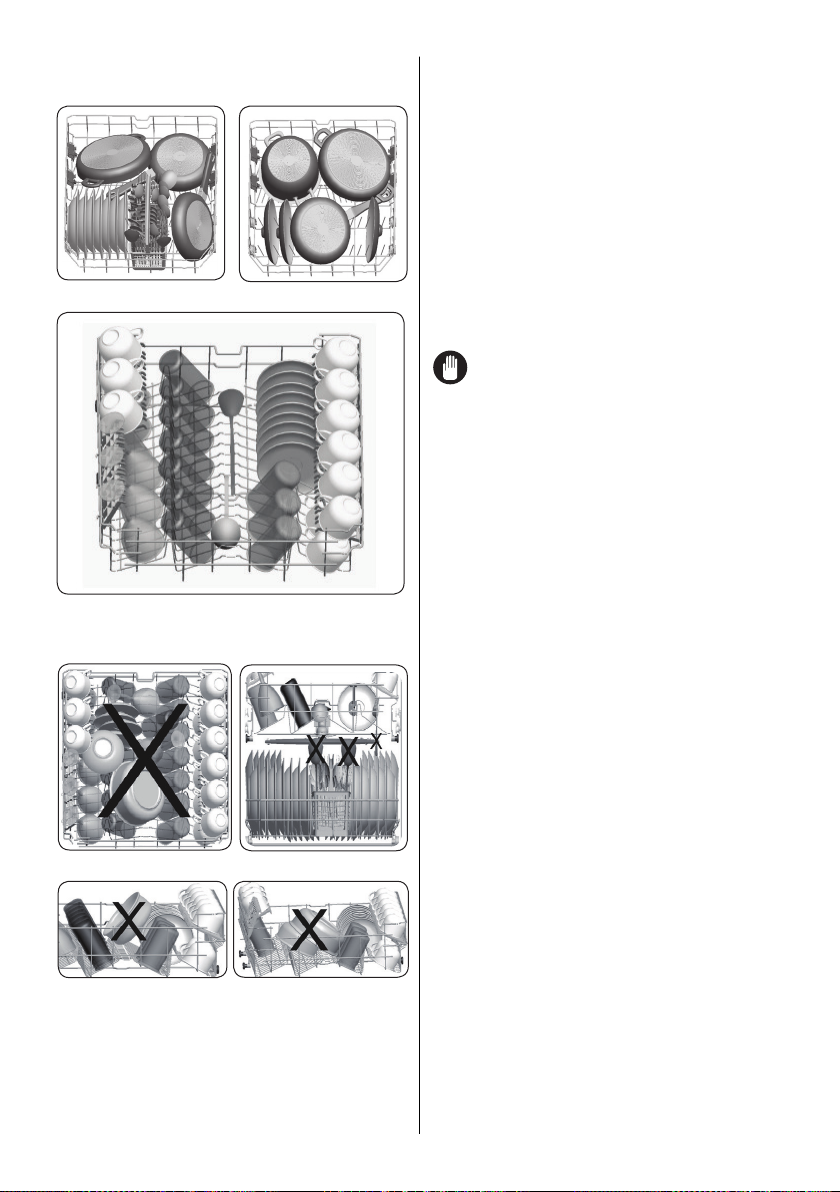 X

X X X

X

X