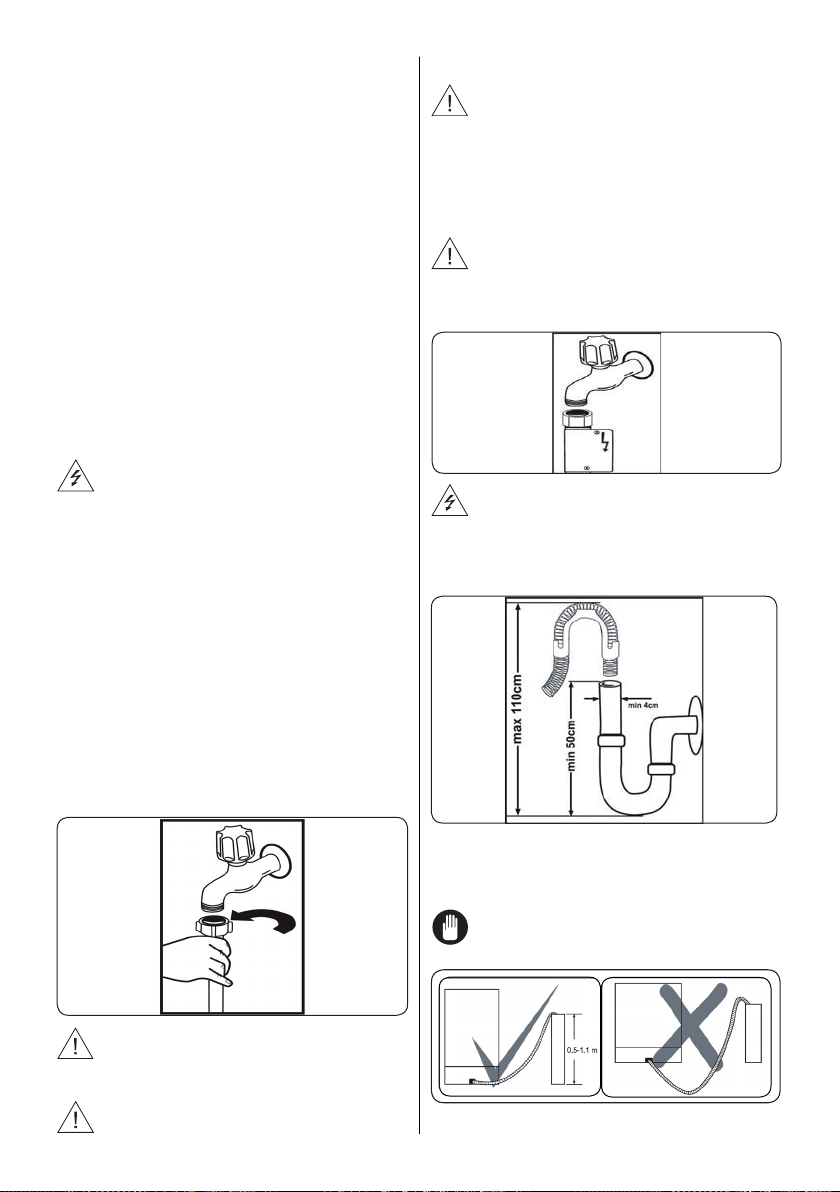 max 110cm

min 50cm

min 4cm

0.5-1.1 m