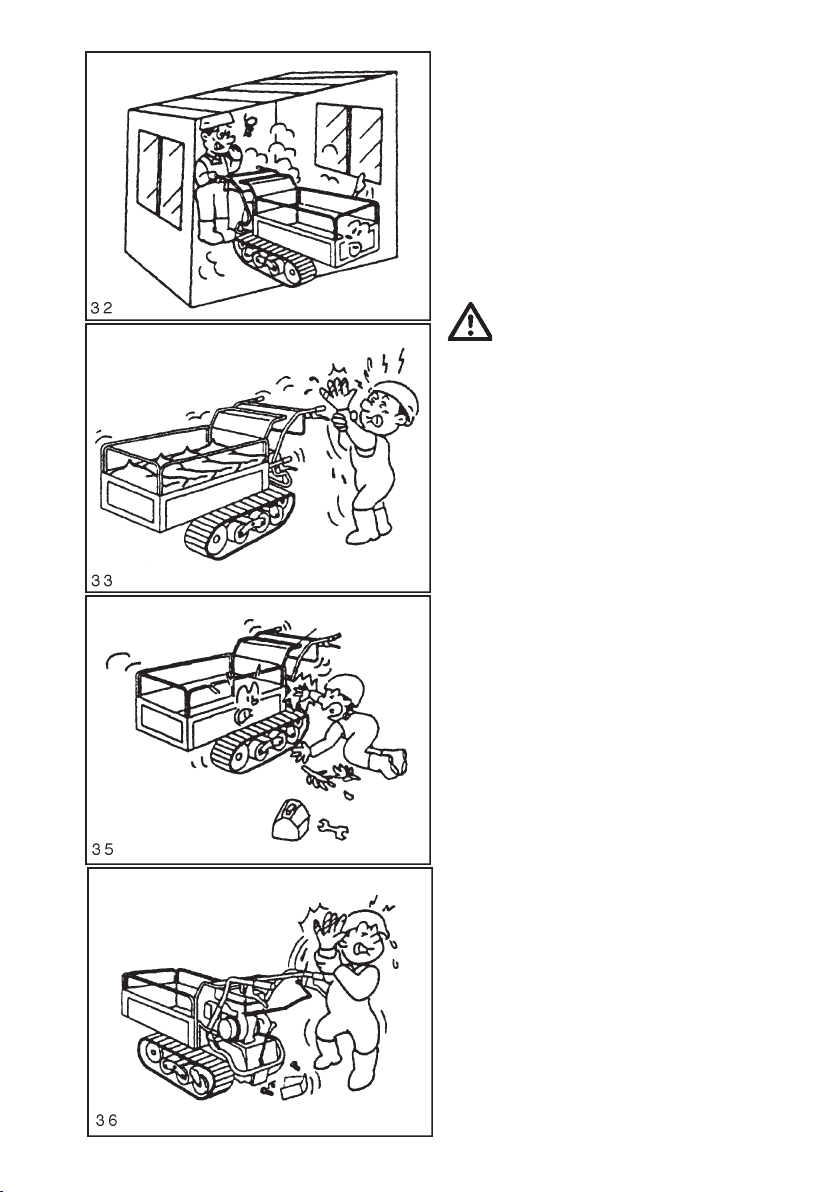 32

33

35

36