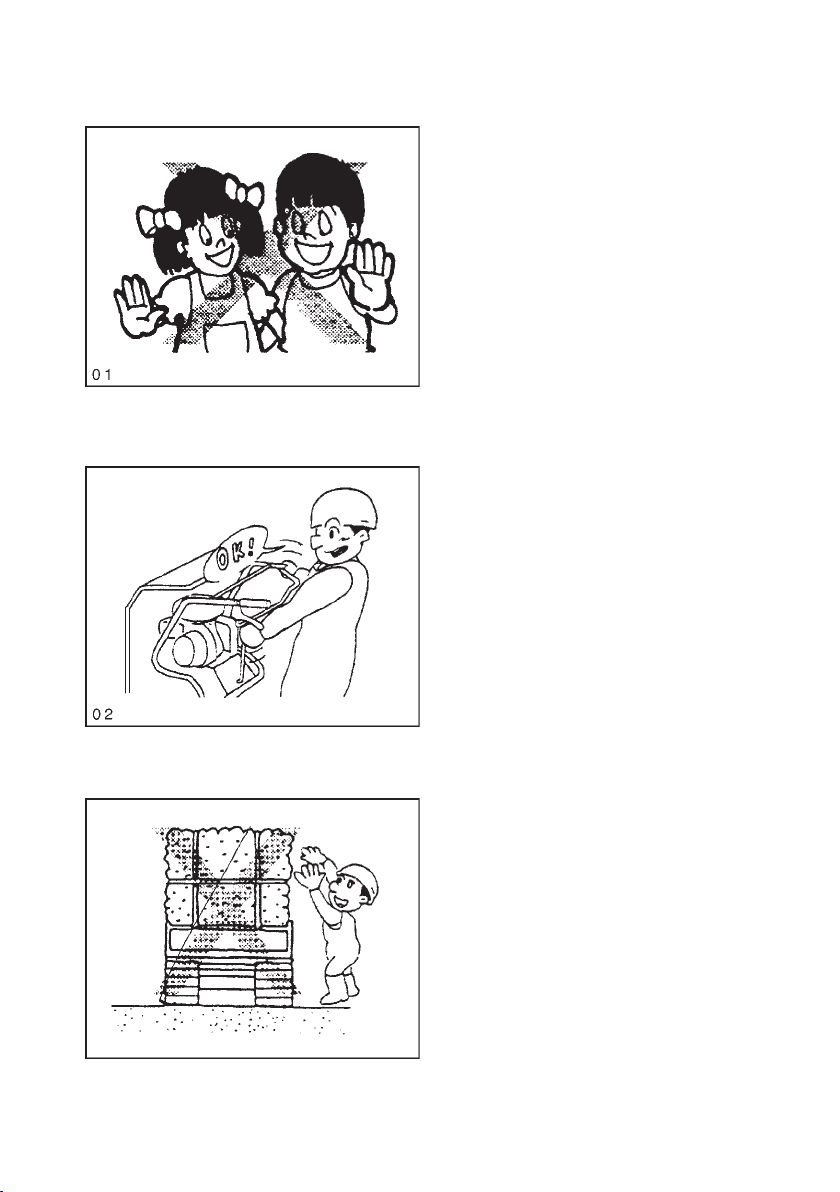 01

OK!

02