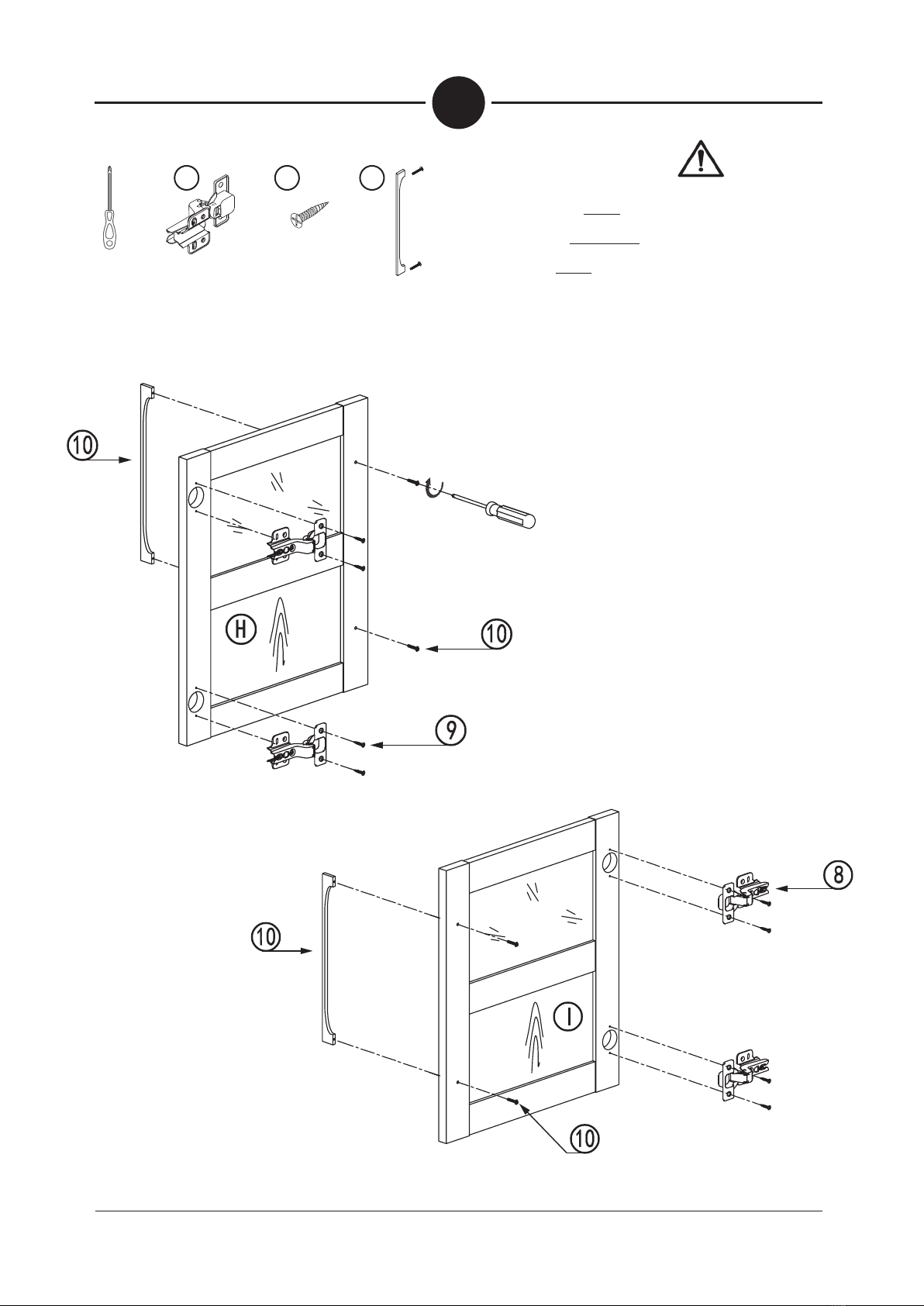 10

H

10

9

8

10

I

10