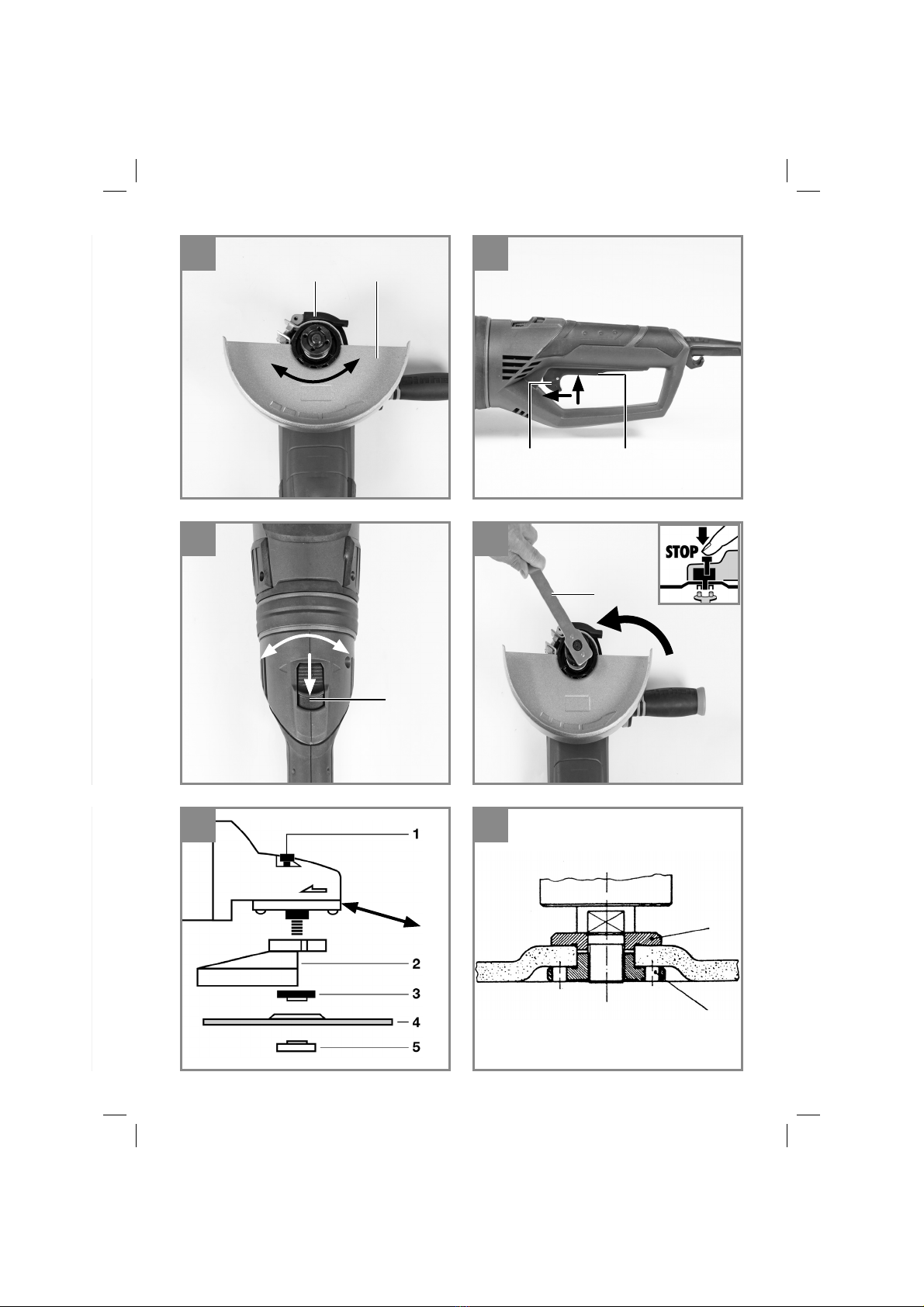 STOP

1

2

3

4

5