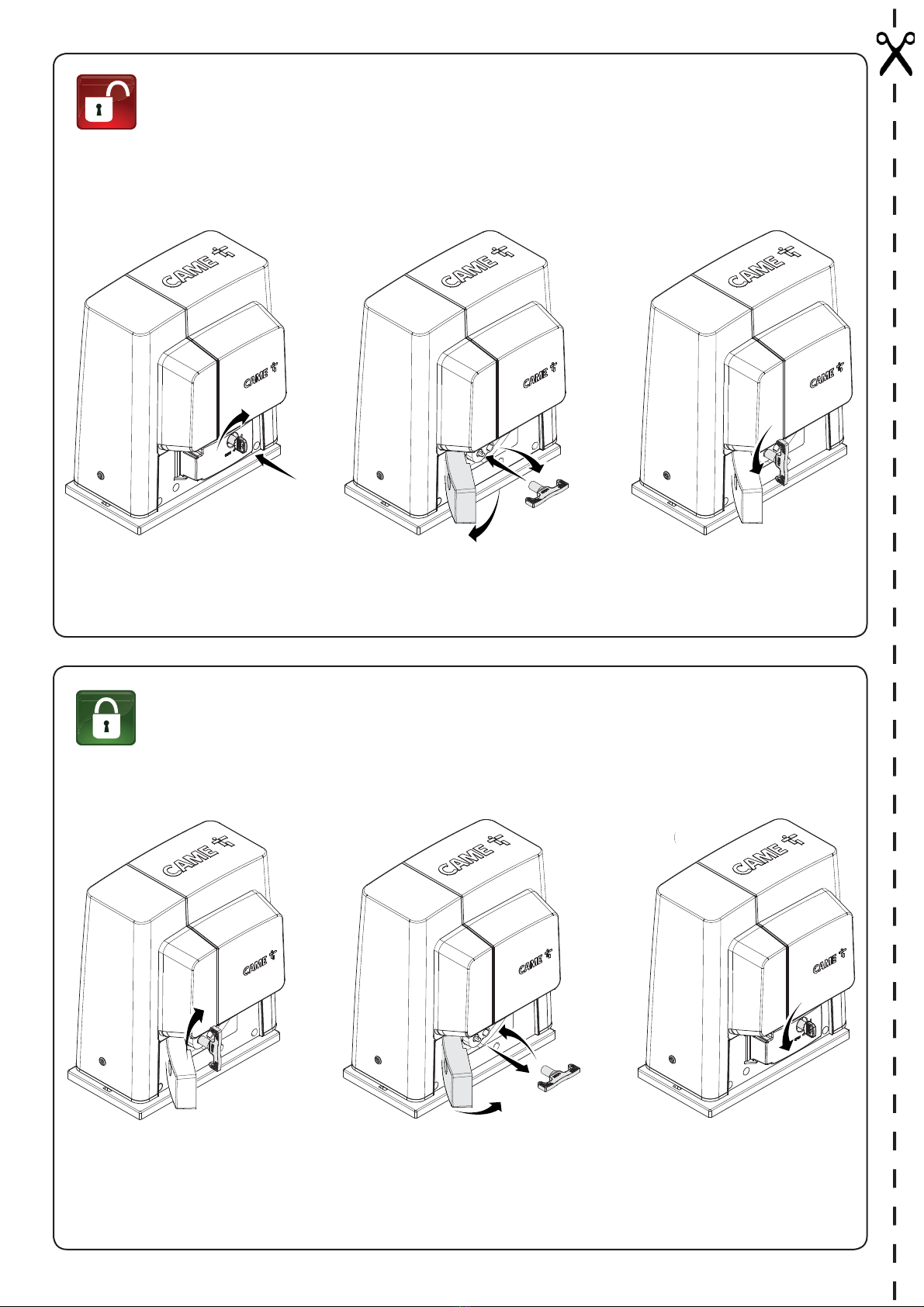 CAME

CAME

CAME

CAME

CAME

CAME

CAME

CAME

CAME

CAME

CAME

CAME