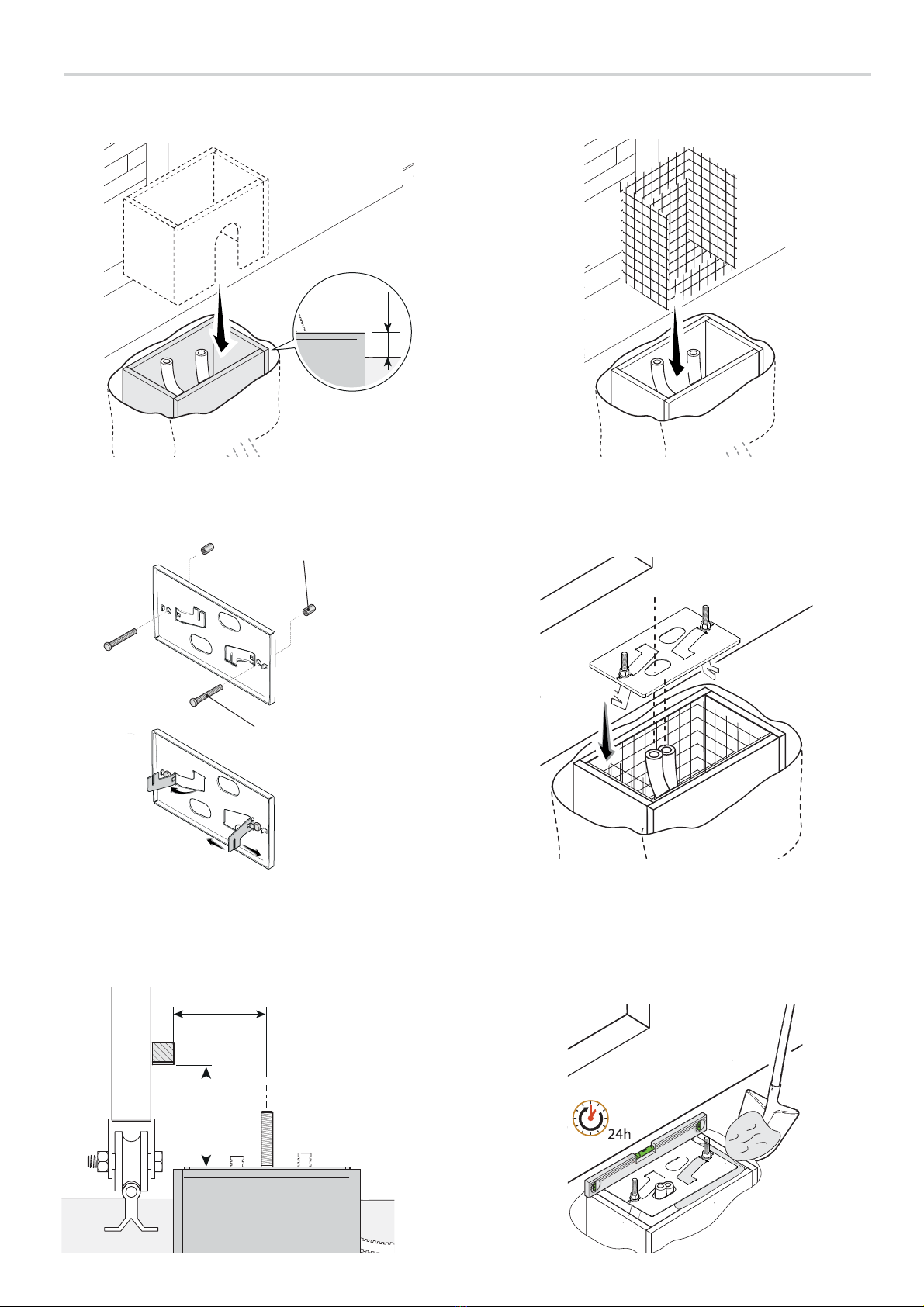 24h