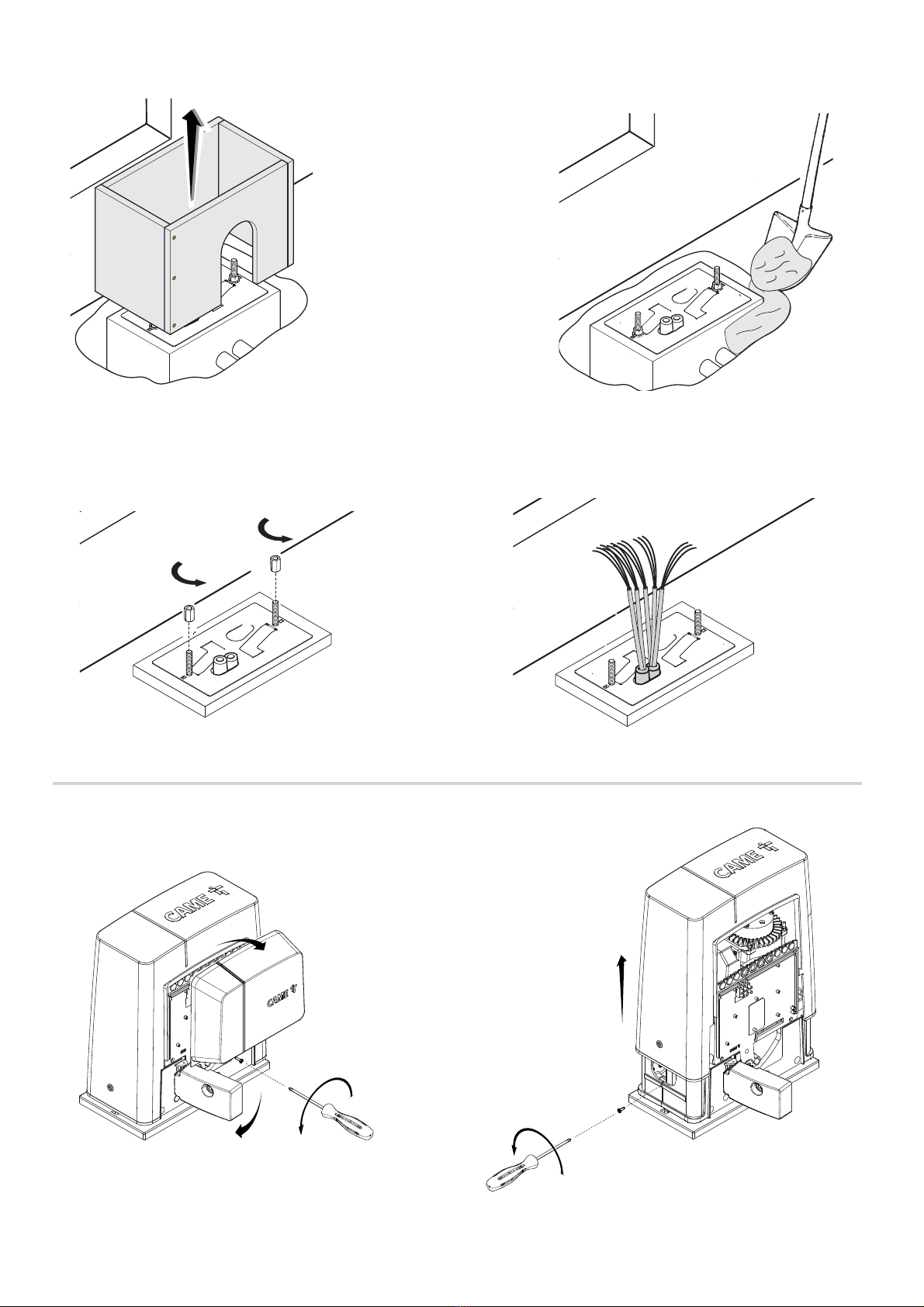 CAME
CAME
CAME