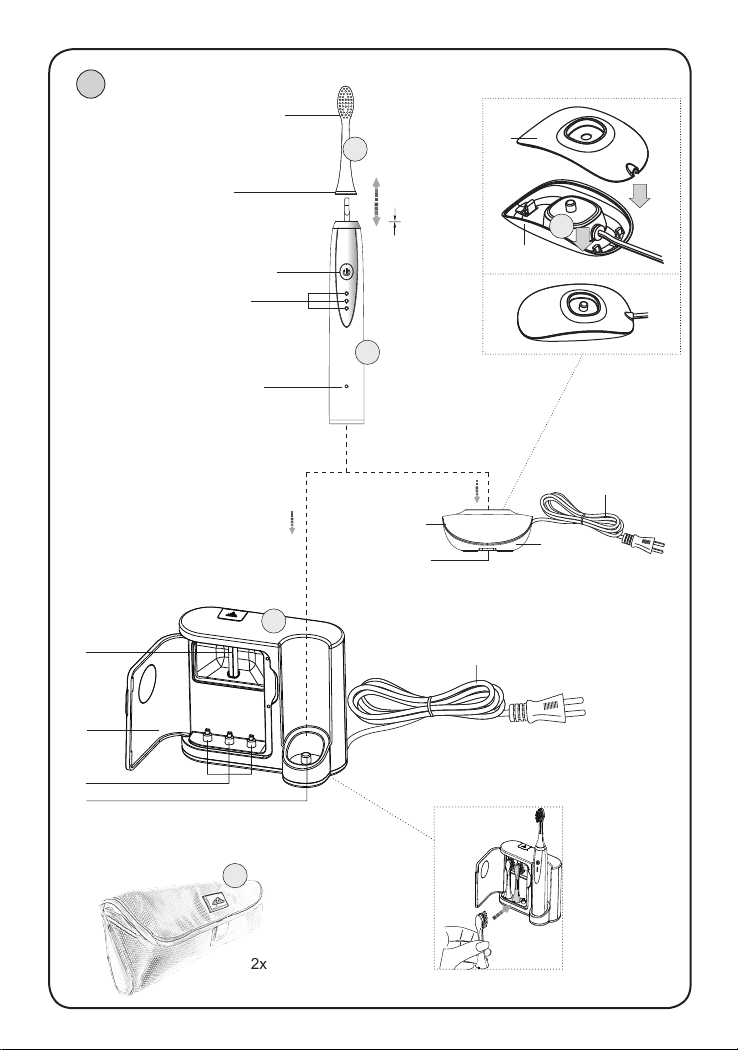 2x