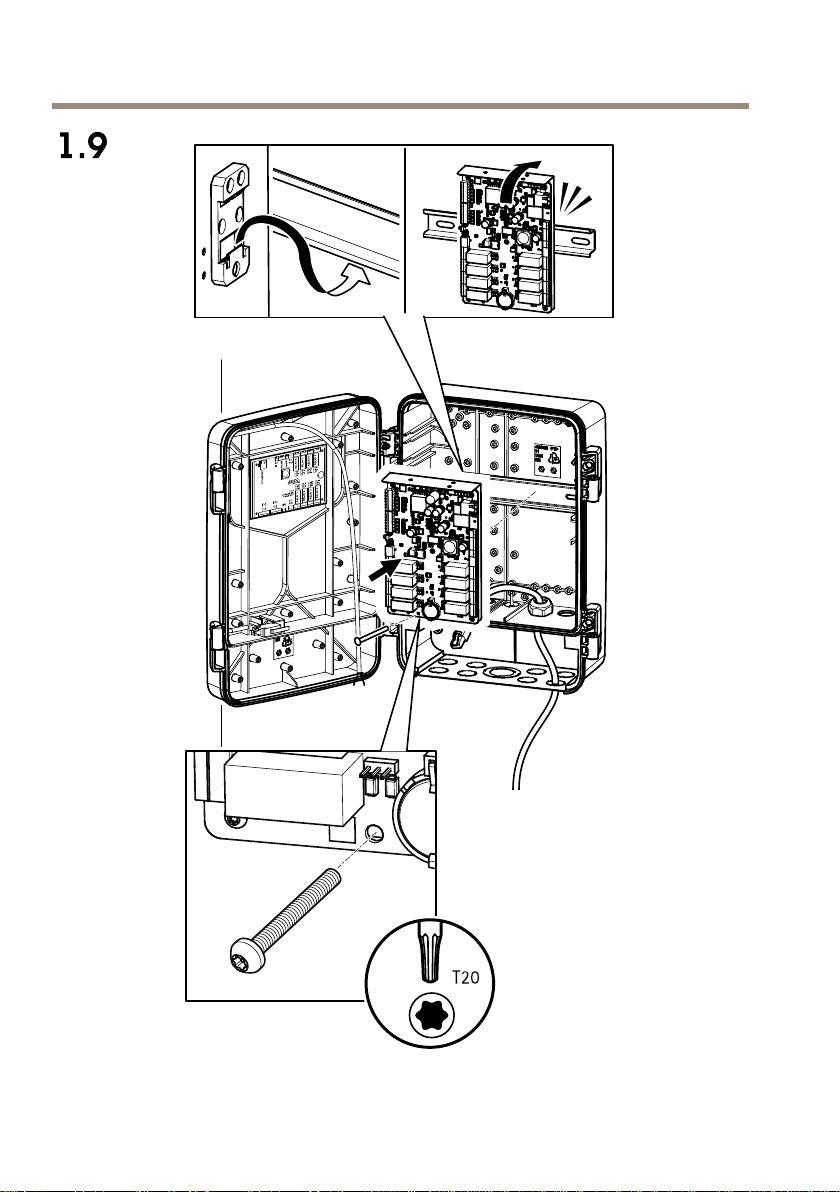 1.9

T20