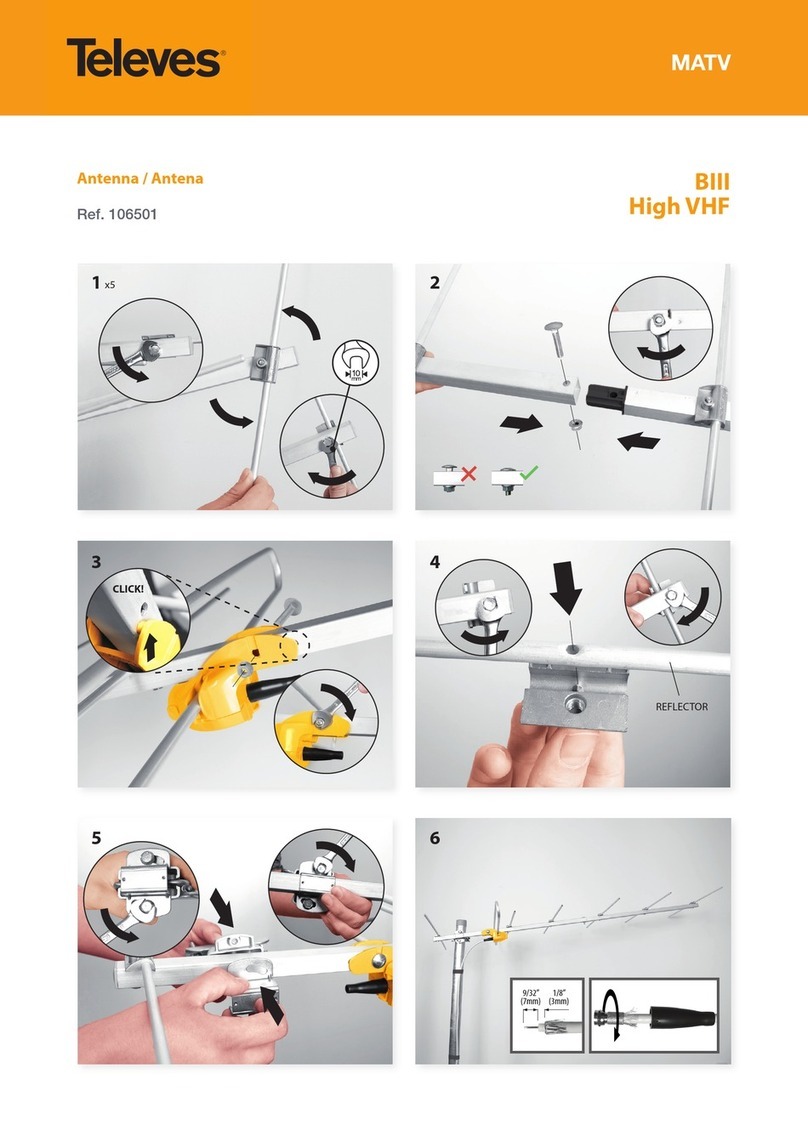 Televes

MATV

Antenna / Antena

Ref. 106501

BIII
High VHF

1 x5

10 mm

2

3

CLICK!

4

REFLECTOR

5

6

9/32" (7mm)

1/8" (3mm)