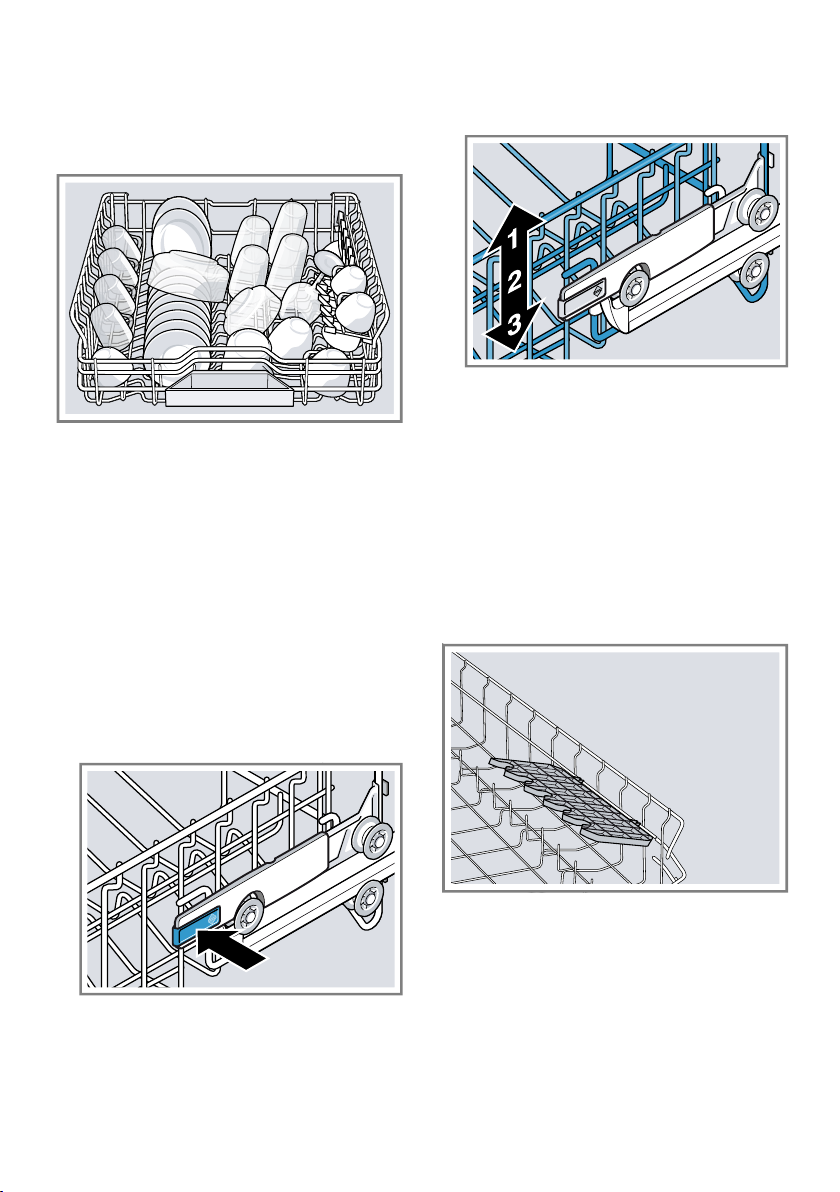 1
2
3