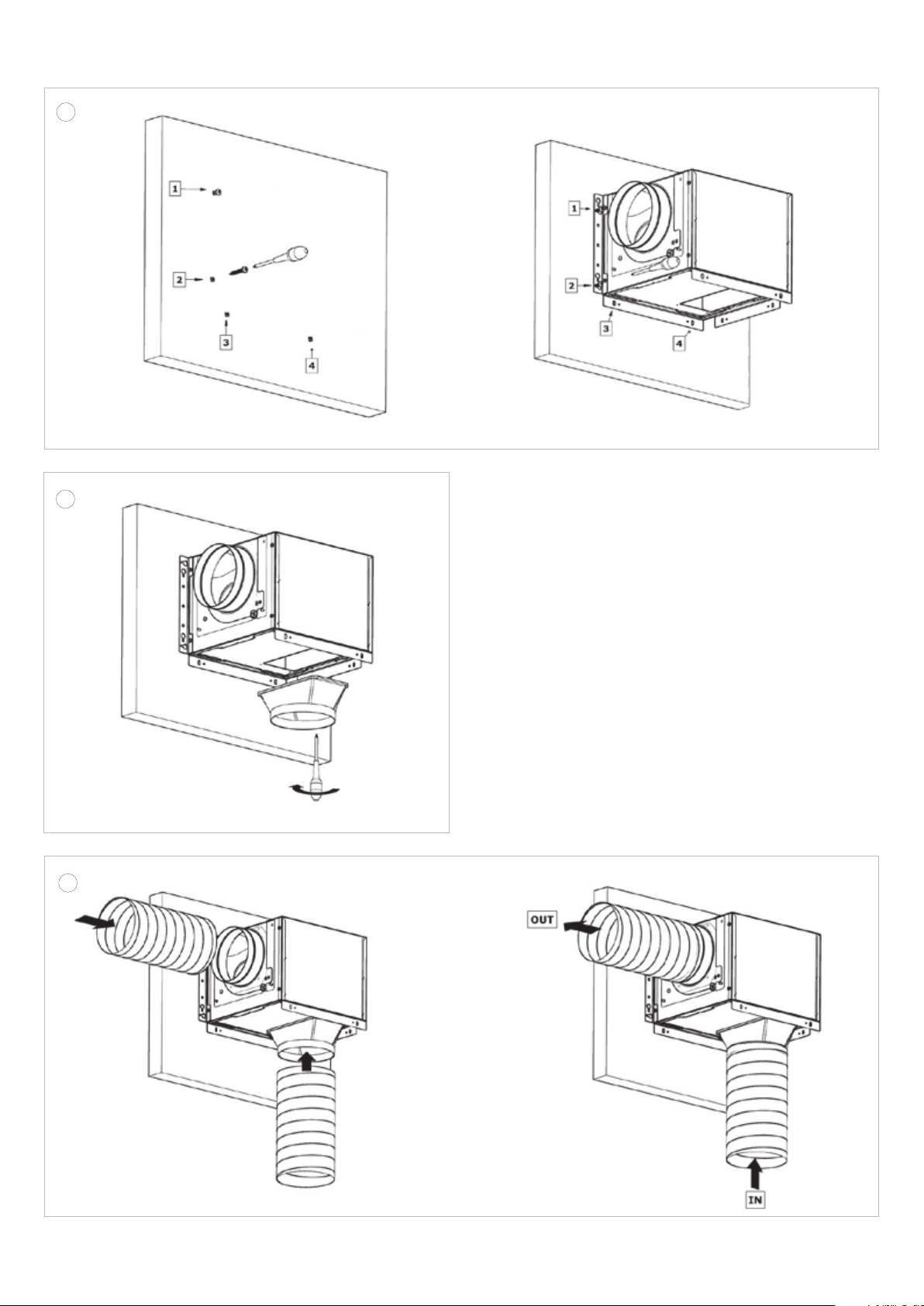 1
2
3
4

1
2
3
4

OUT

IN