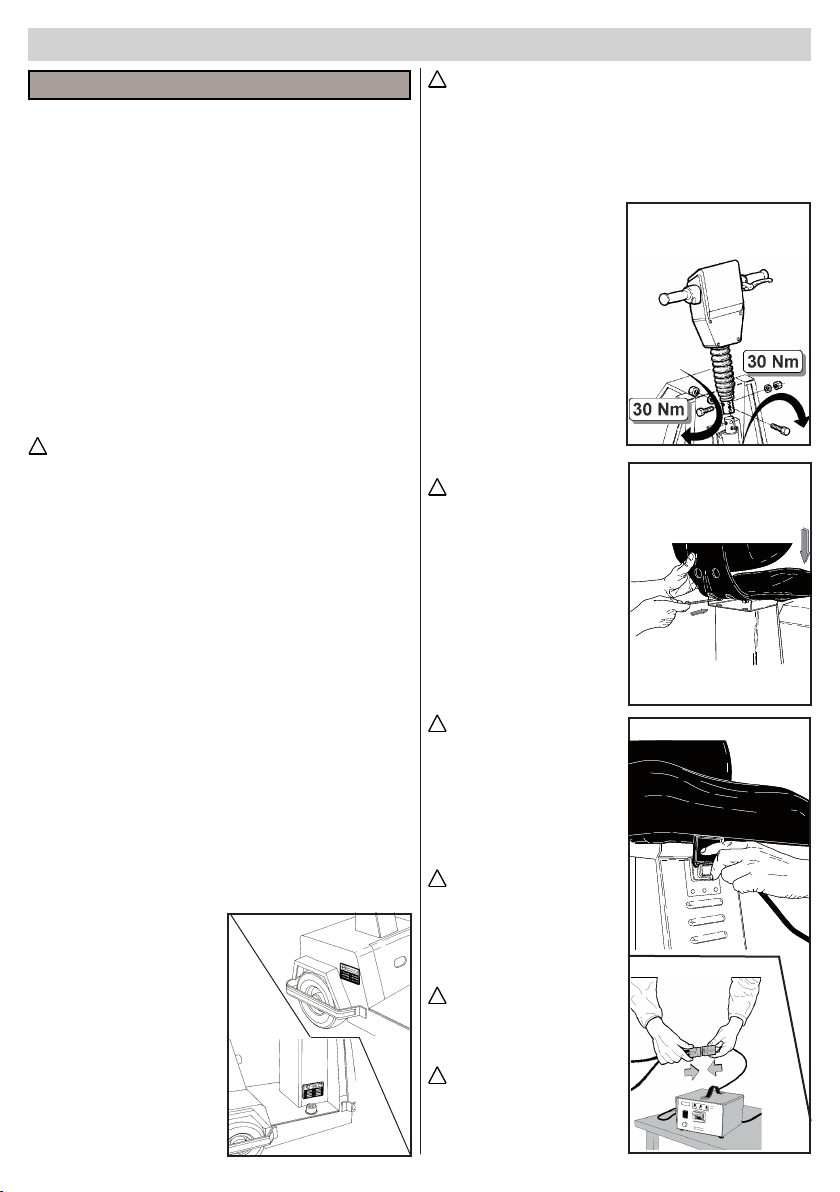 30 Nm
30 Nm