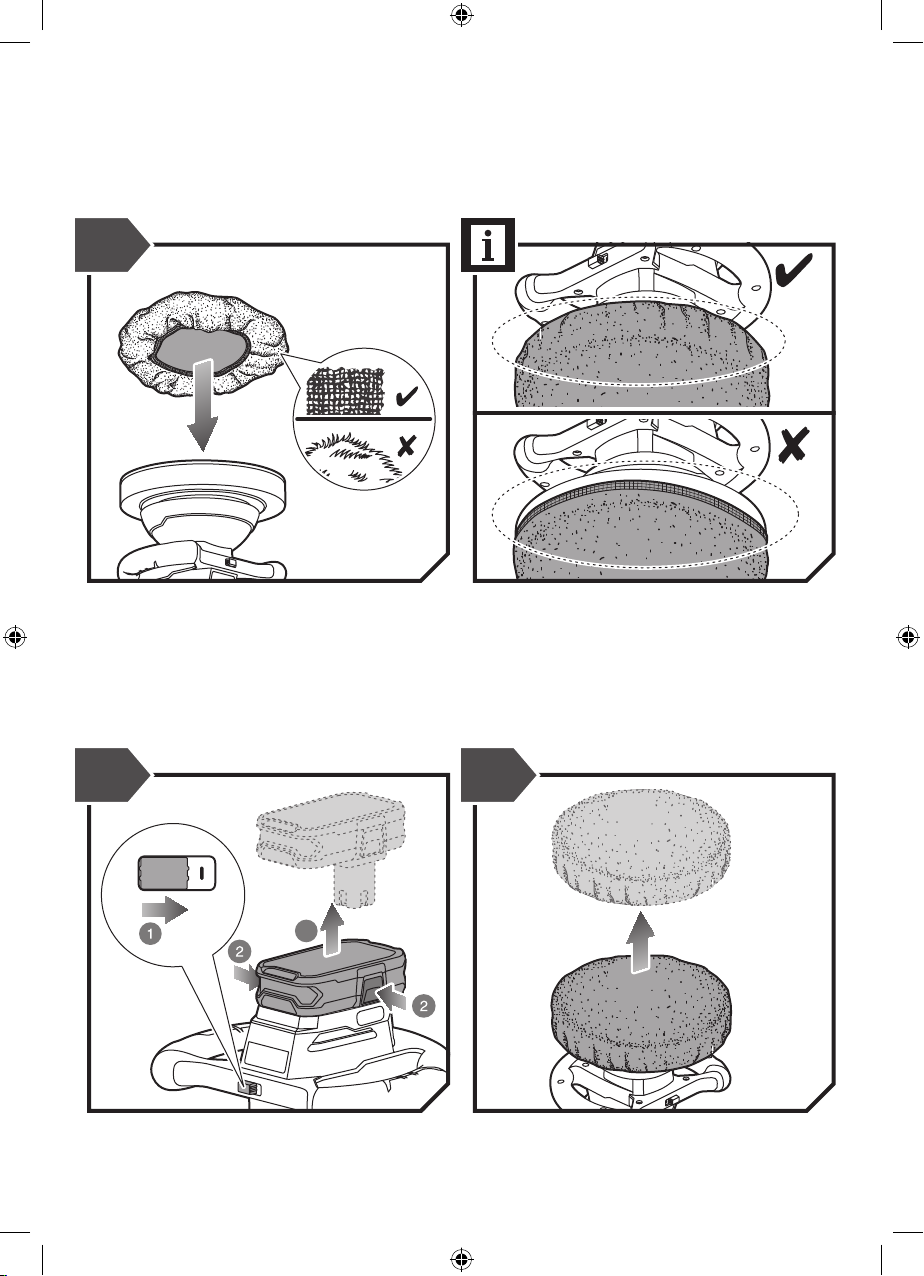 i

I

1

2

2