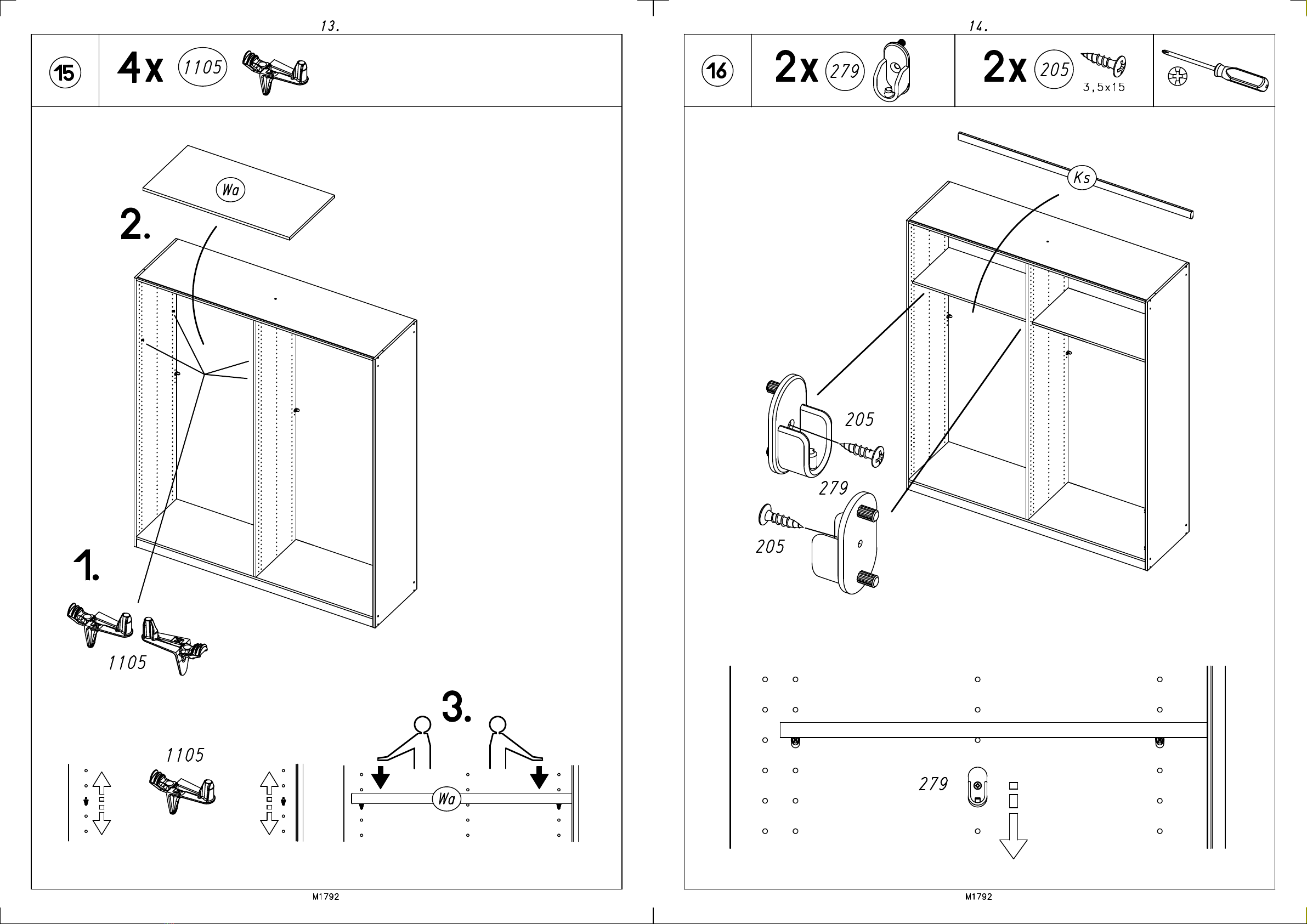 13.

15

4x 1105

Wa

2.

1.

1105

1105

3.

Wa

M1792

14.

16

2x 279

2x 205
3,5x15

Ks

205

279

205

279

M1792